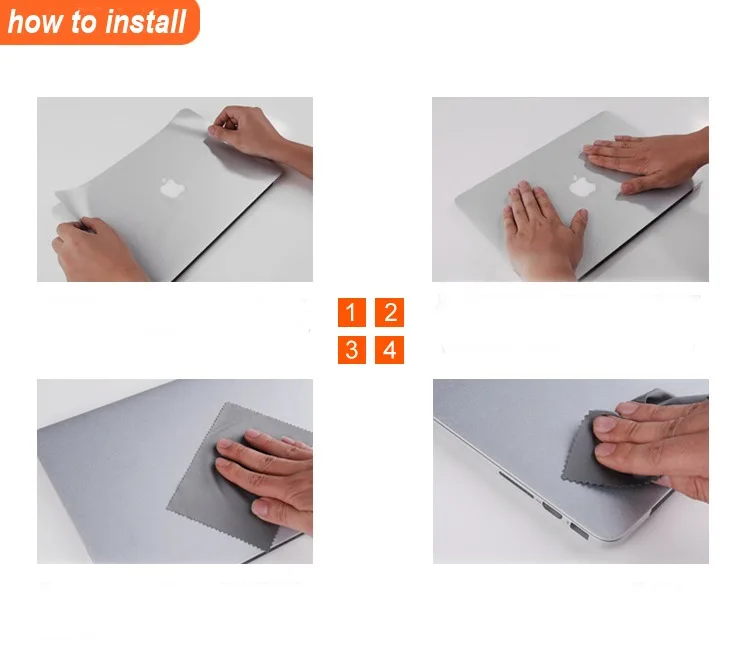 how to install

1 2
3 4