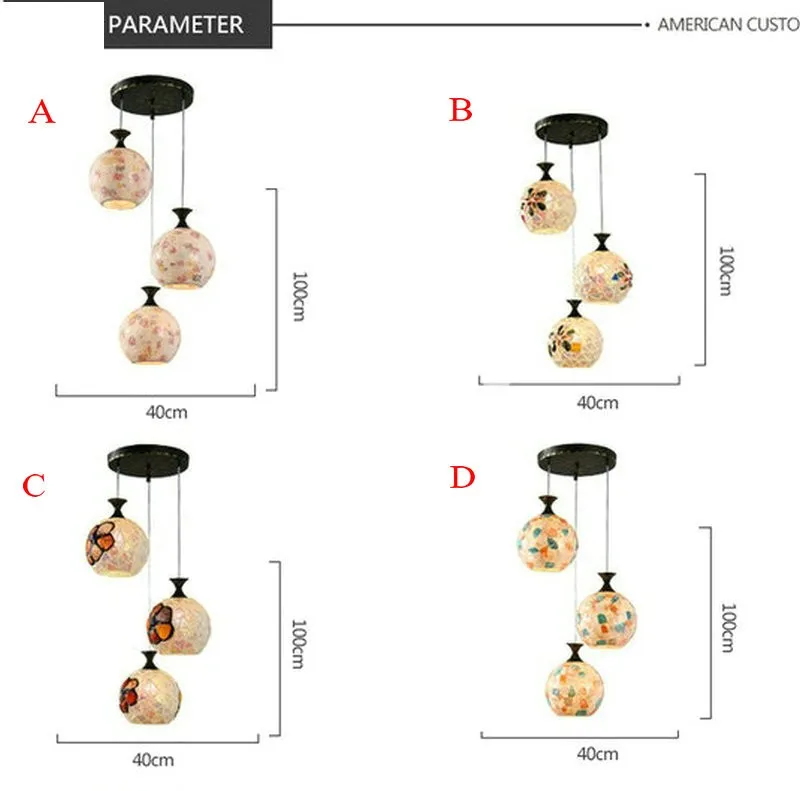 PARAMETER

AMERICAN CUSTO

A

100cm

40cm

B

100cm

40cm

C

100cm

40cm

D

100cm

40cm