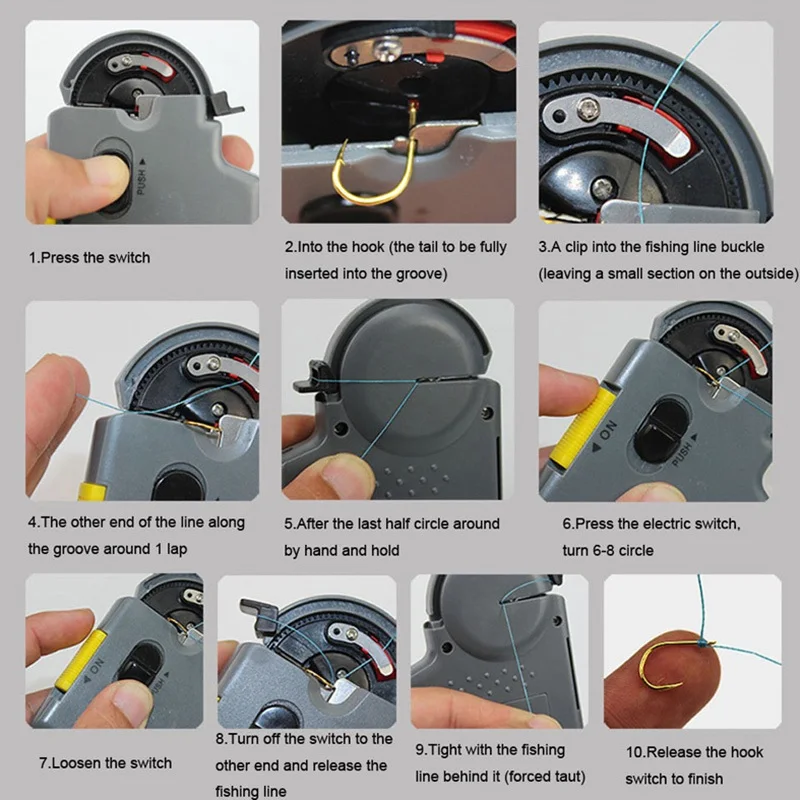 PUSH

1.Press the switch

2.Into the hook (the tail to be fully inserted into the groove)

3.A clip into the fishing line buckle (leaving a small section on the outside)

4.The other end of the line along the groove around 1 lap

5.After the last half circle around by hand and hold

ON
PUSH

6.Press the electric switch, turn 6-8 circle

ON
PUSH

7.Loosen the switch

8.Turn off the switch to the other end and release the fishing line

9.Tight with the fishing line behind it (forced taut)

10.Release the hook switch to finish