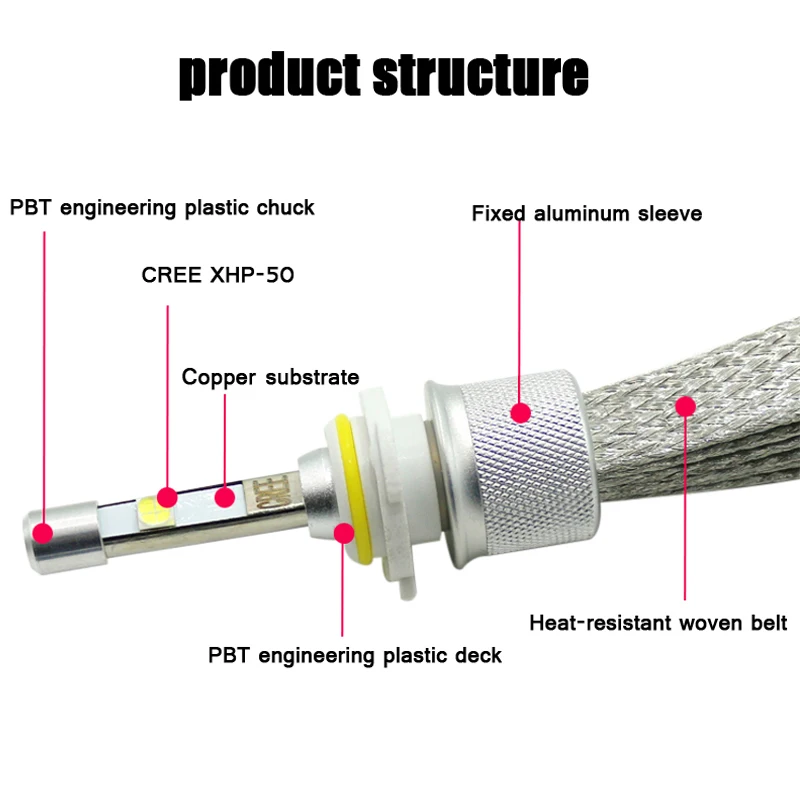 product structure

PBT engineering plastic chuck

Fixed aluminum sleeve

CREE XHP-50

Copper substrate

CREE

Heat-resistant woven belt

PBT engineering plastic deck