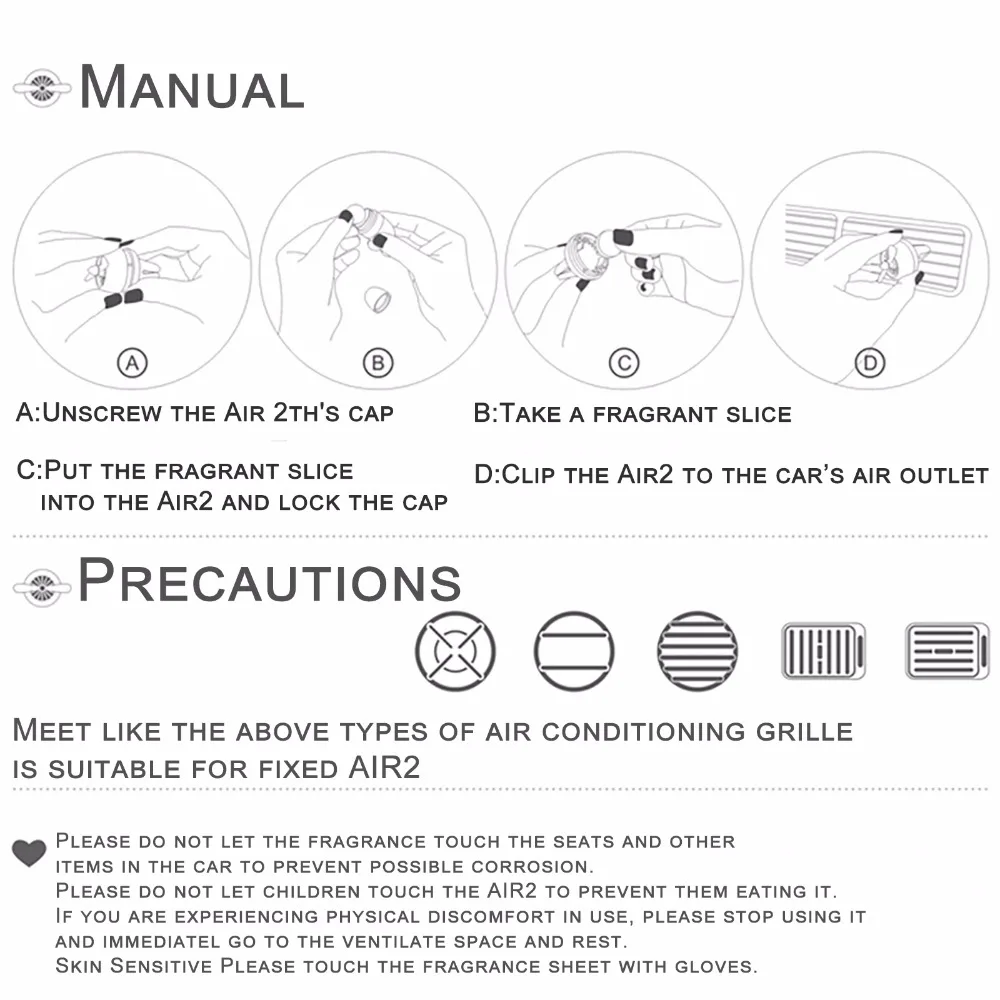 MANUAL

A B C D

A:UNSCREW THE AIR 2TH'S CAP

B:TAKE A FRAGRANT SLICE

C:PUT THE FRAGRANT SLICE INTO THE AIR2 AND LOCK THE CAP

D:CLIP THE AIR2 TO THE CAR'S AIR OUTLET

PRECAUTIONS

MEET LIKE THE ABOVE TYPES OF AIR CONDITIONING GRILLE IS SUITABLE FOR FIXED AIR2

PLEASE DO NOT LET THE FRAGRANCE TOUCH THE SEATS AND OTHER ITEMS IN THE CAR TO PREVENT POSSIBLE CORROSION.
PLEASE DO NOT LET CHILDREN TOUCH THE AIR2 TO PREVENT THEM EATING IT.
IF YOU ARE EXPERIENCING PHYSICAL DISCOMFORT IN USE, PLEASE STOP USING IT AND IMMEDIATEL GO TO THE VENTILATE SPACE AND REST.
SKIN SENSITIVE PLEASE TOUCH THE FRAGRANCE SHEET WITH GLOVES.