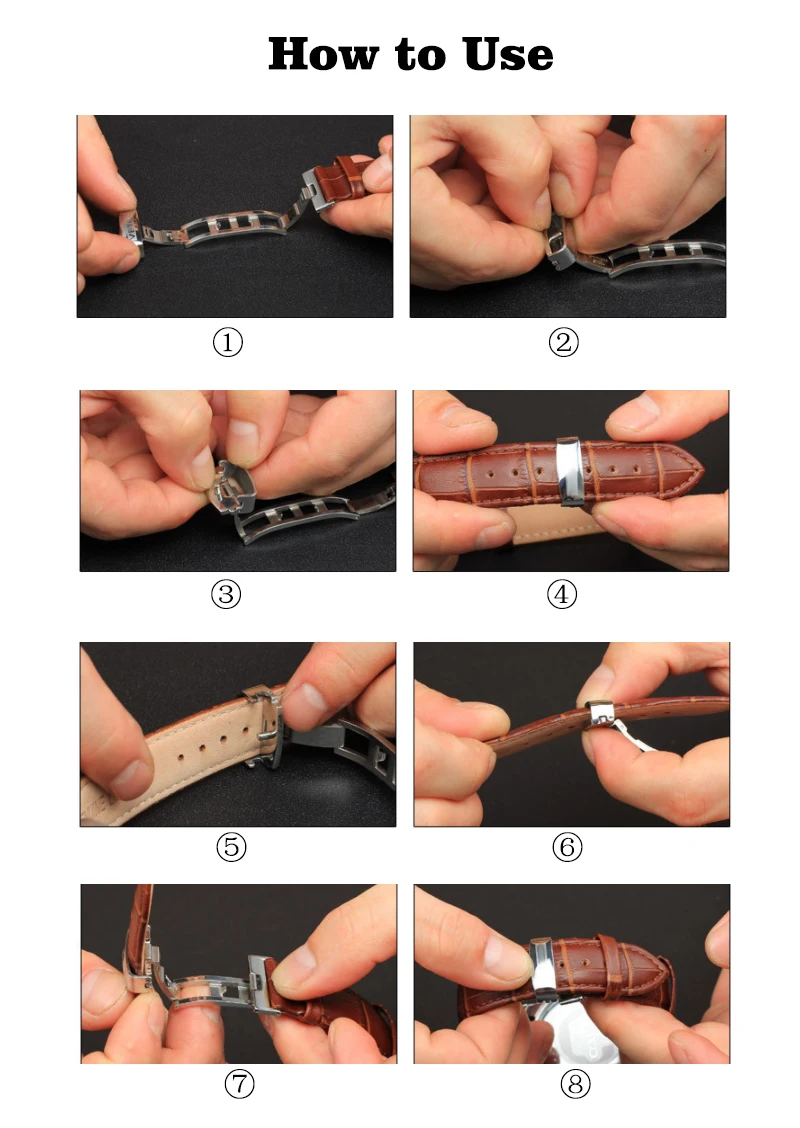 How to Use

①

②

③

④

⑤

⑥

⑦

⑧