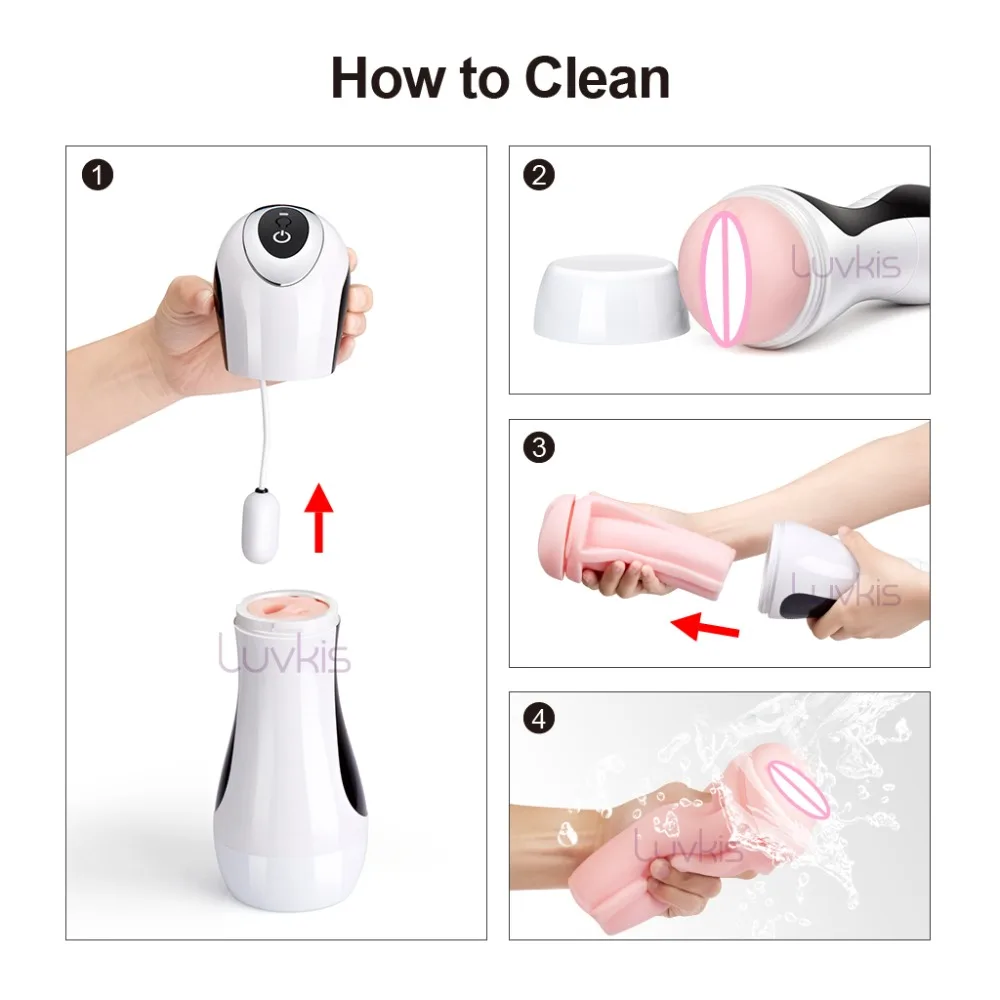 How to Clean

1

Luvkis

2

Luvkis

3

Luvkis

4

Luvkis