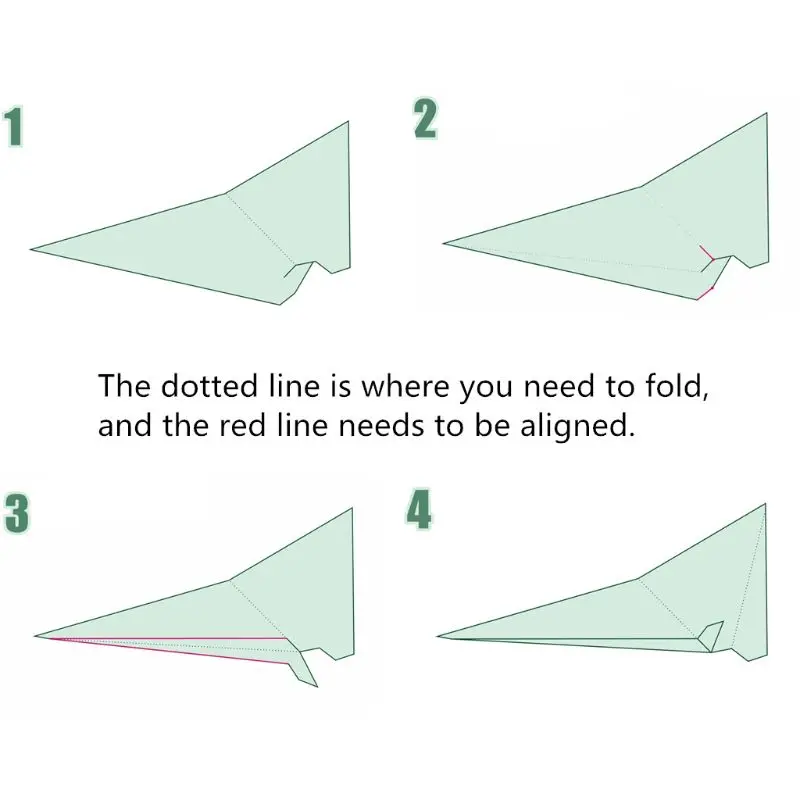 1

2

The dotted line is where you need to fold, and the red line needs to be aligned.

3

4