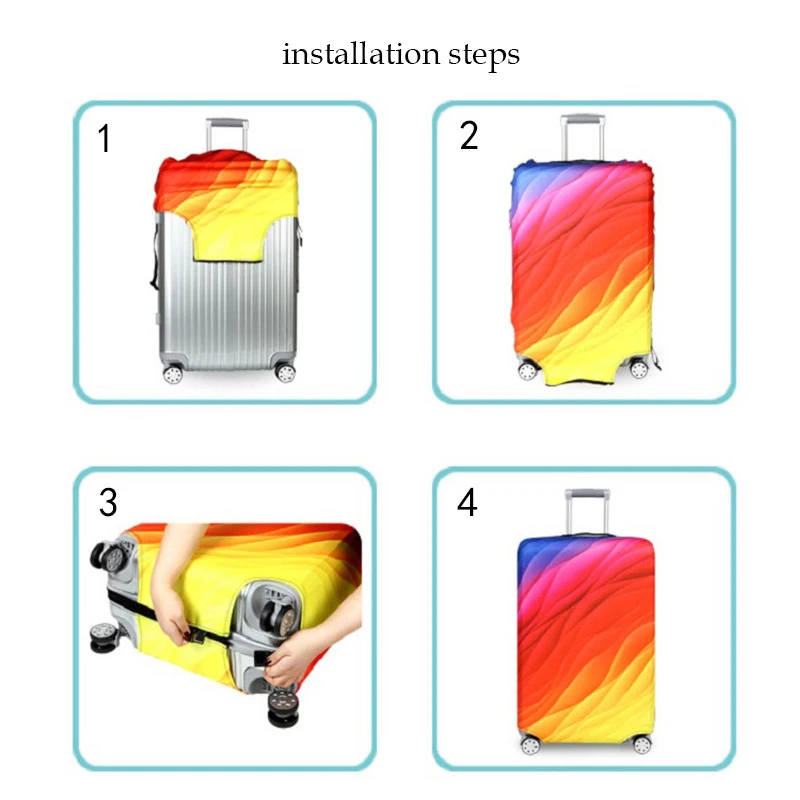 installation steps

1

2

3

4