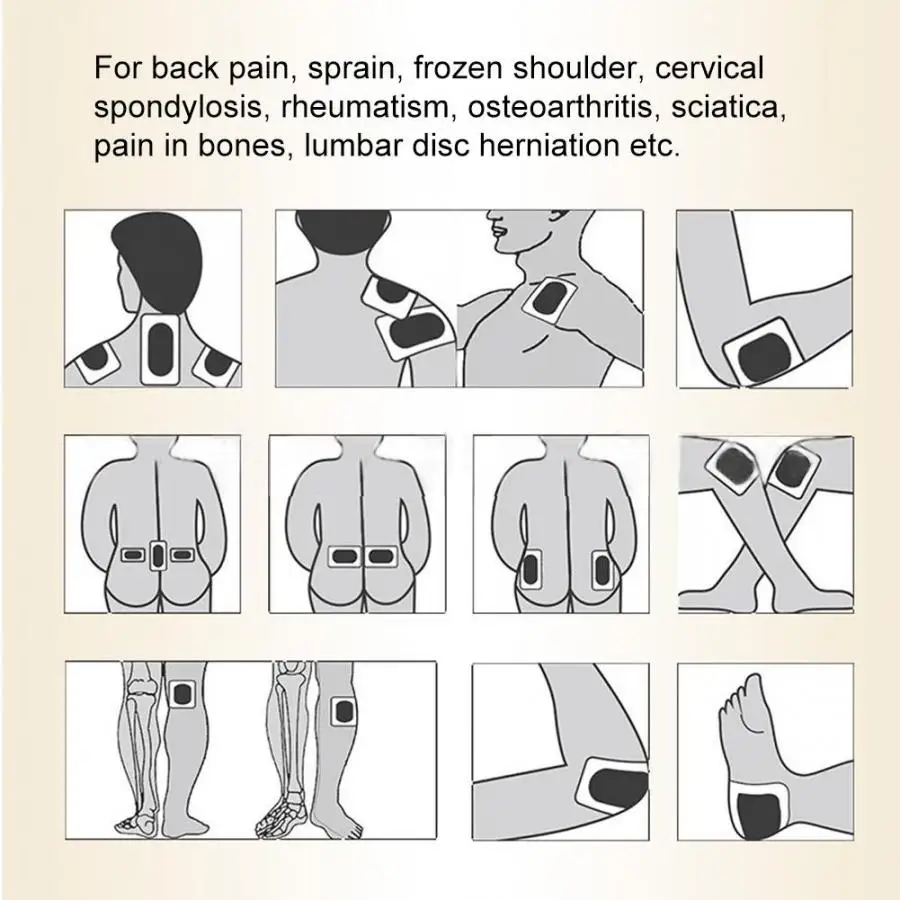 For back pain, sprain, frozen shoulder, cervical spondylosis, rheumatism, osteoarthritis, sciatica, pain in bones, lumbar disc herniation etc.