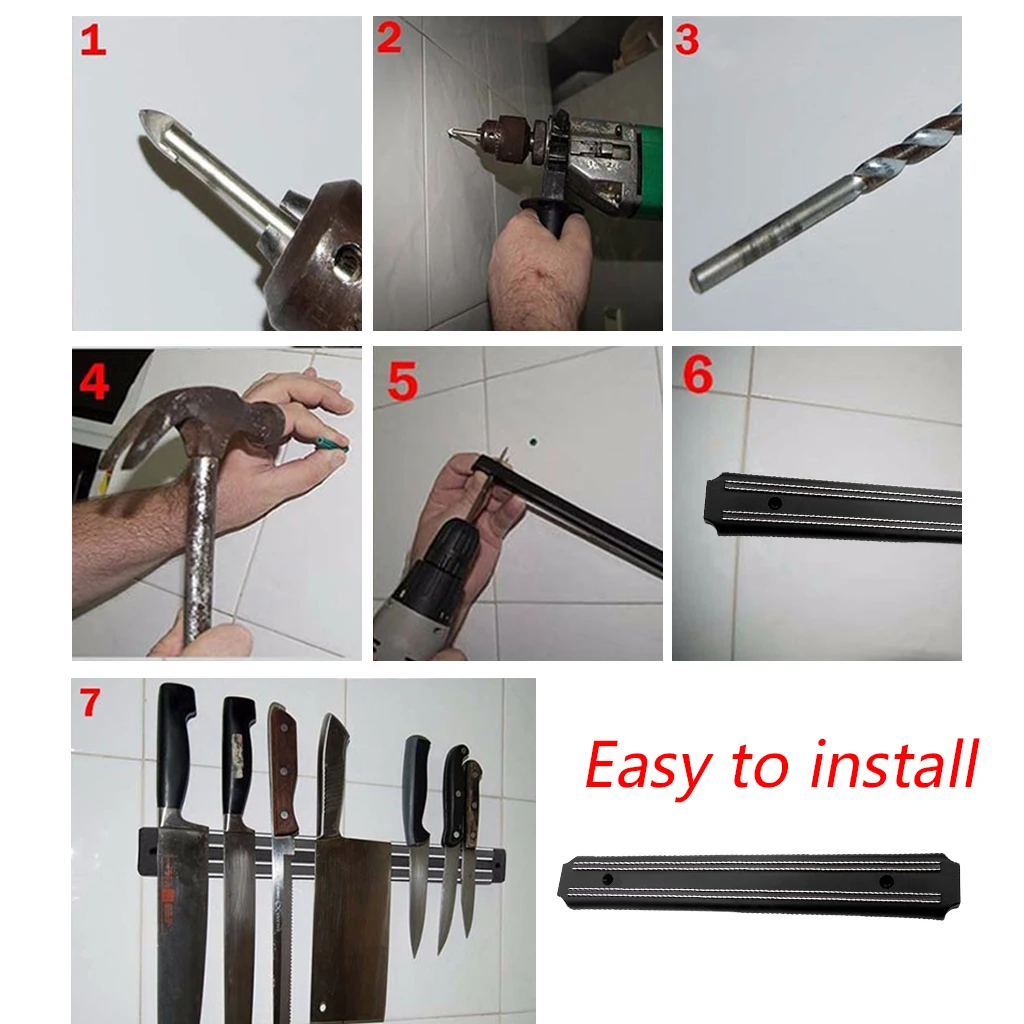 1

2

3

4

5

6

7

Easy to install