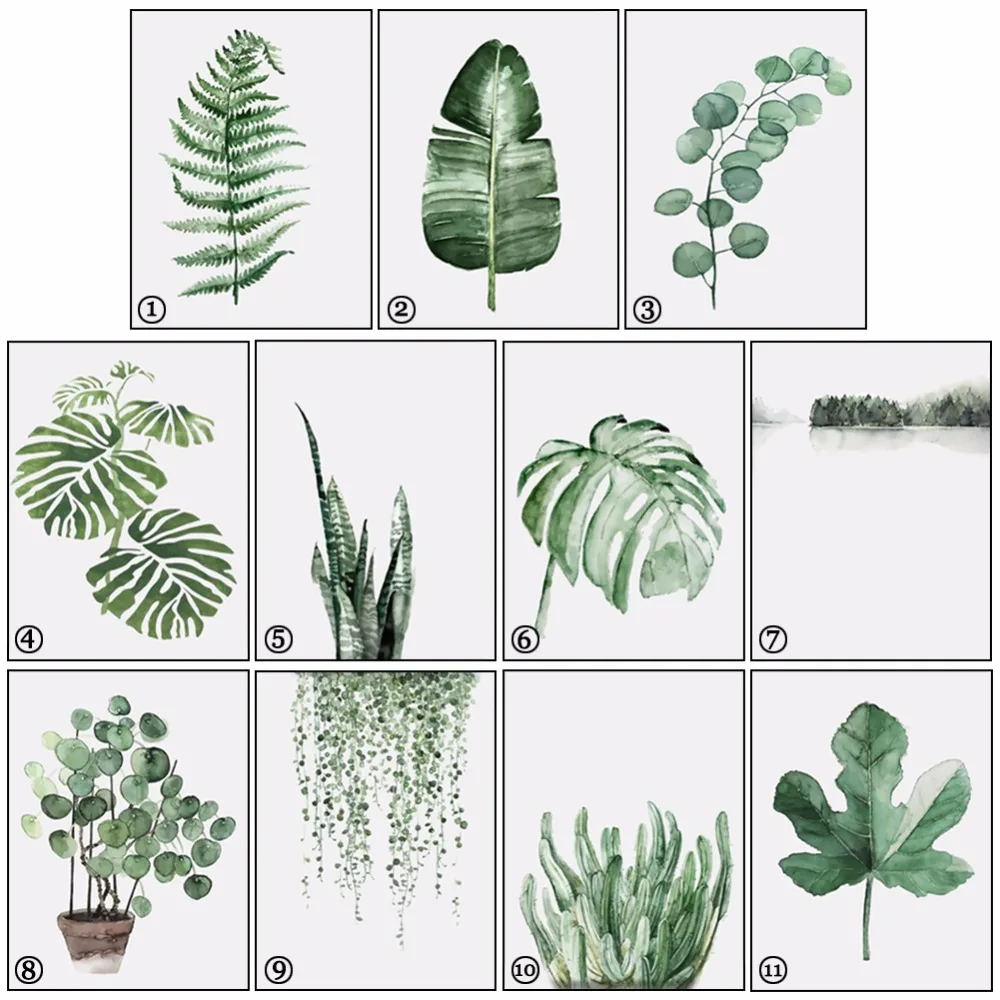 ①
②
③
④
⑤
⑥
⑦
⑧
⑨
⑩
⑪