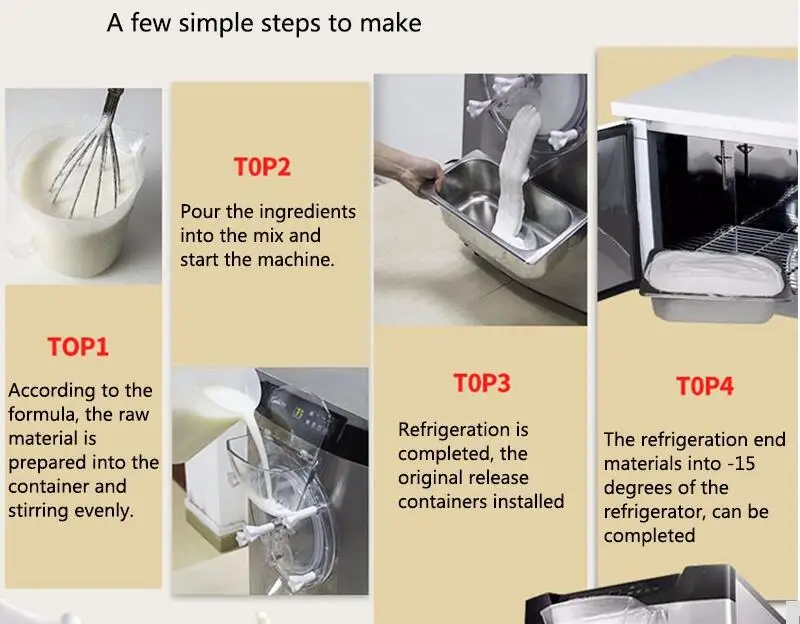 A few simple steps to make

TOP1

According to the formula, the raw material is prepared into the container and stirring evenly.

TOP2

Pour the ingredients into the mix and start the machine.

TOP3

Refrigeration is completed, the original release containers installed

TOP4

The refrigeration end materials into -15 degrees of the refrigerator, can be completed