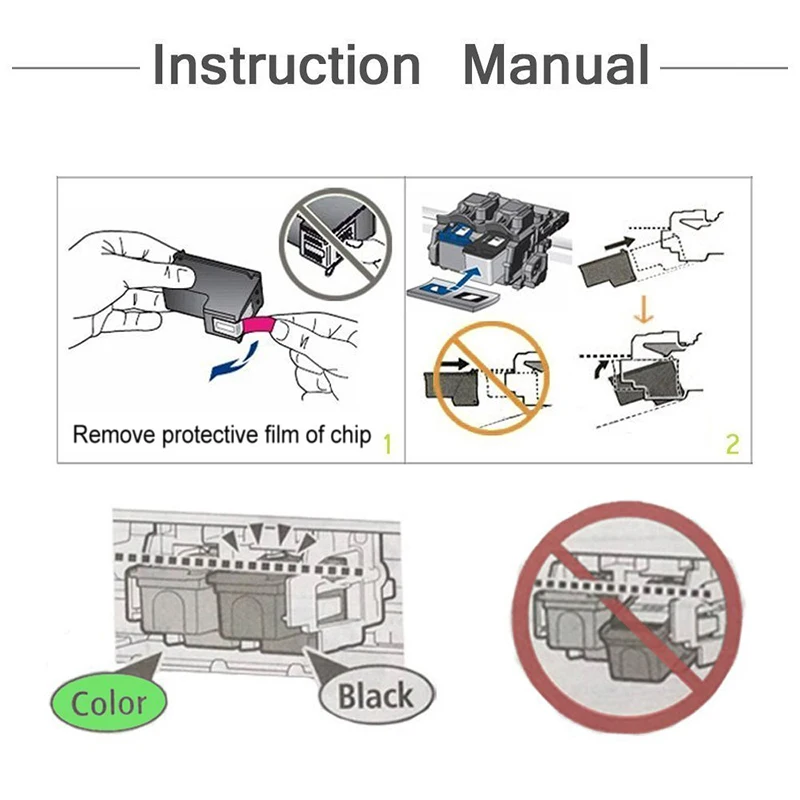 Instruction Manual

Remove protective film of chip 1

2

Color

Black