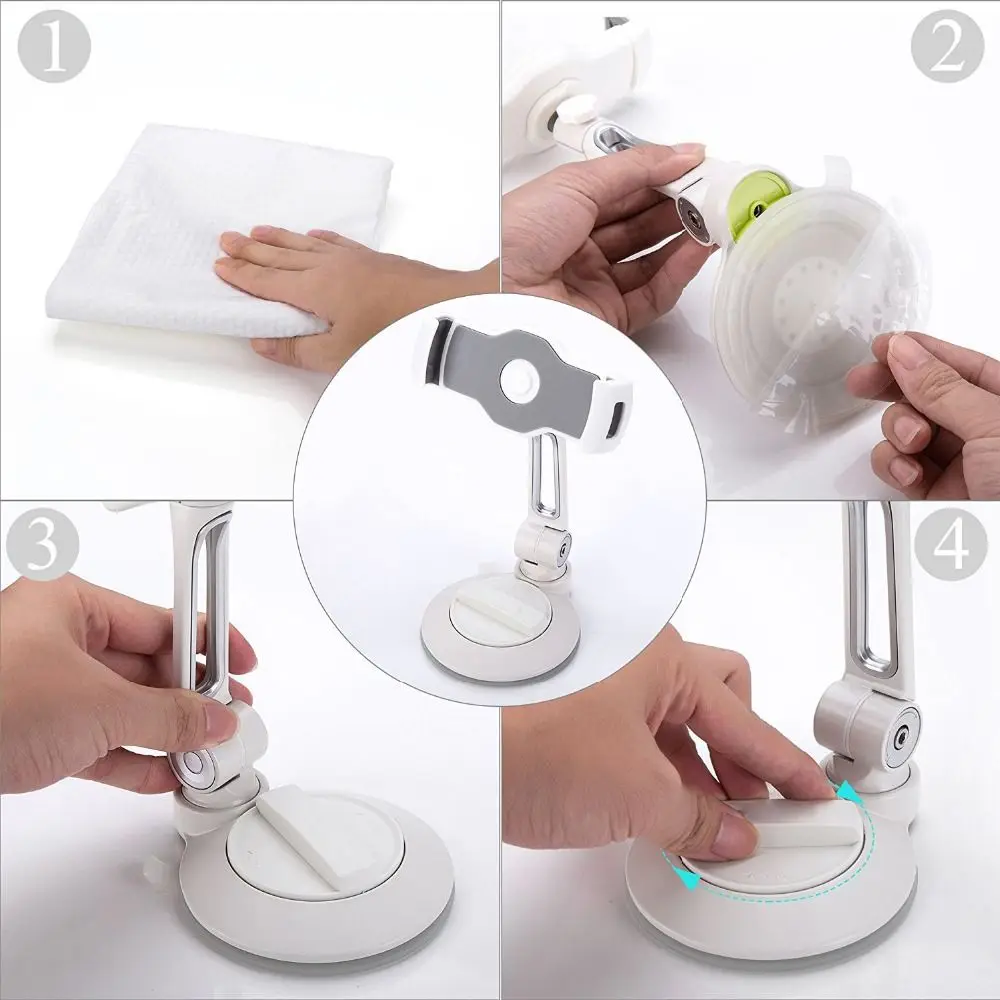 1
2
3
4