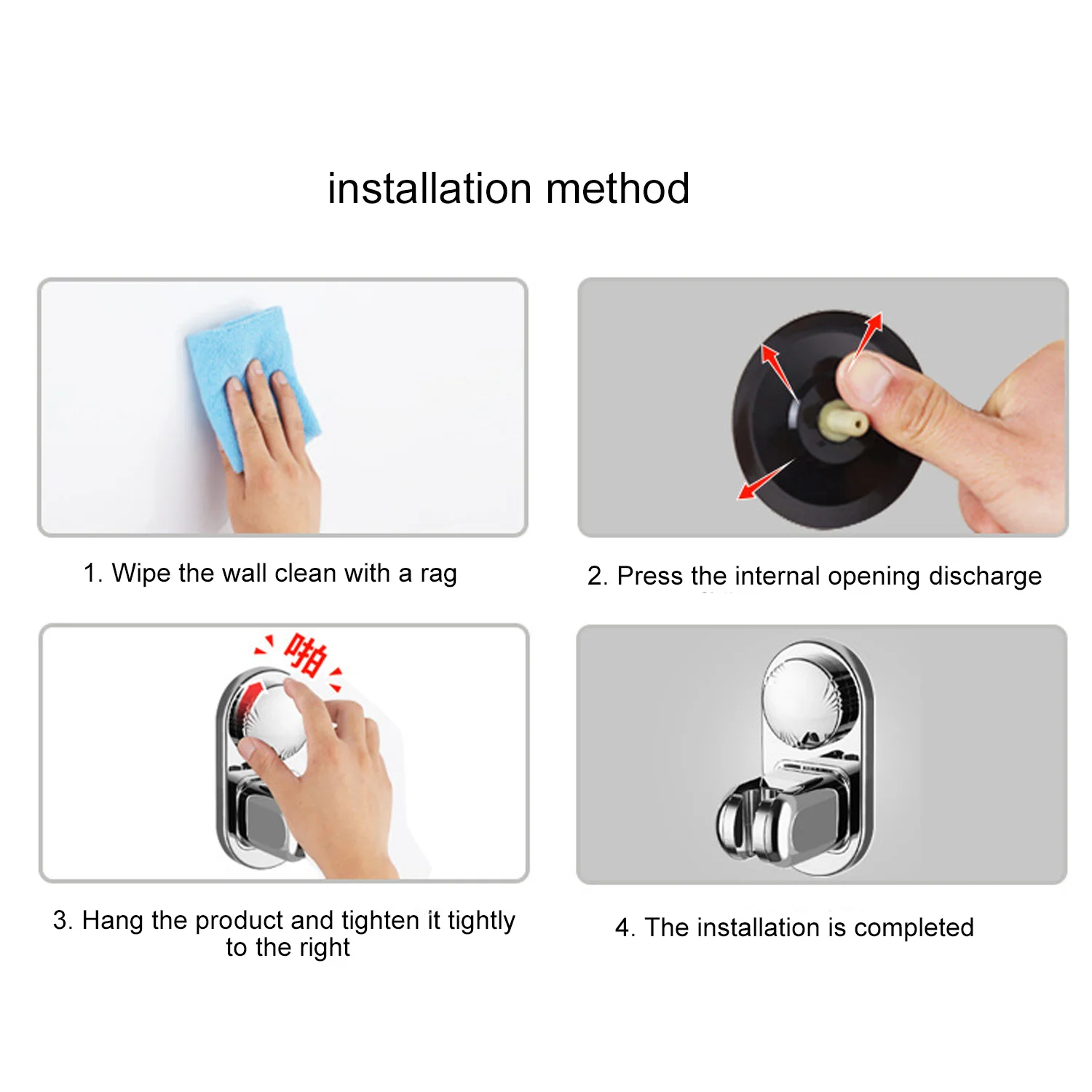 installation method

1. Wipe the wall clean with a rag

2. Press the internal opening discharge

啪

3. Hang the product and tighten it tightly to the right

4. The installation is completed