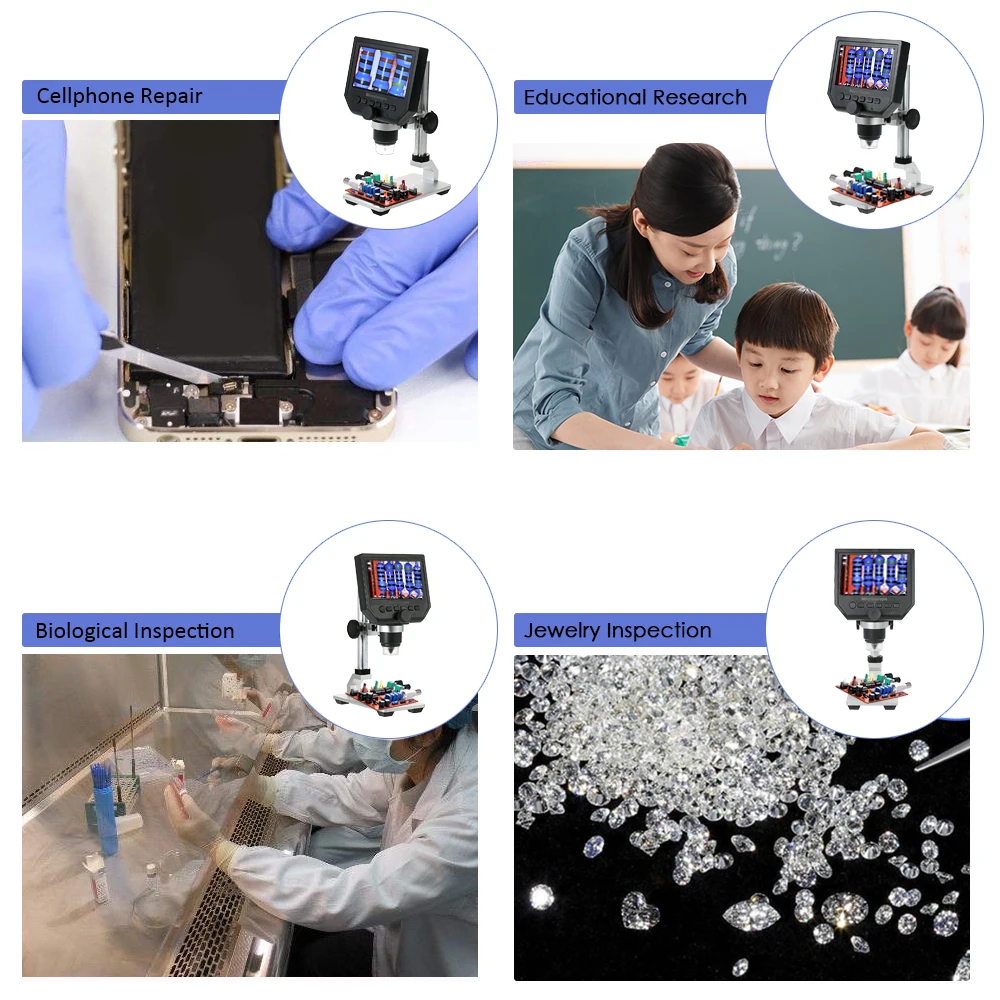 Cellphone Repair

Educational Research

Biological Inspection

Jewelry Inspection