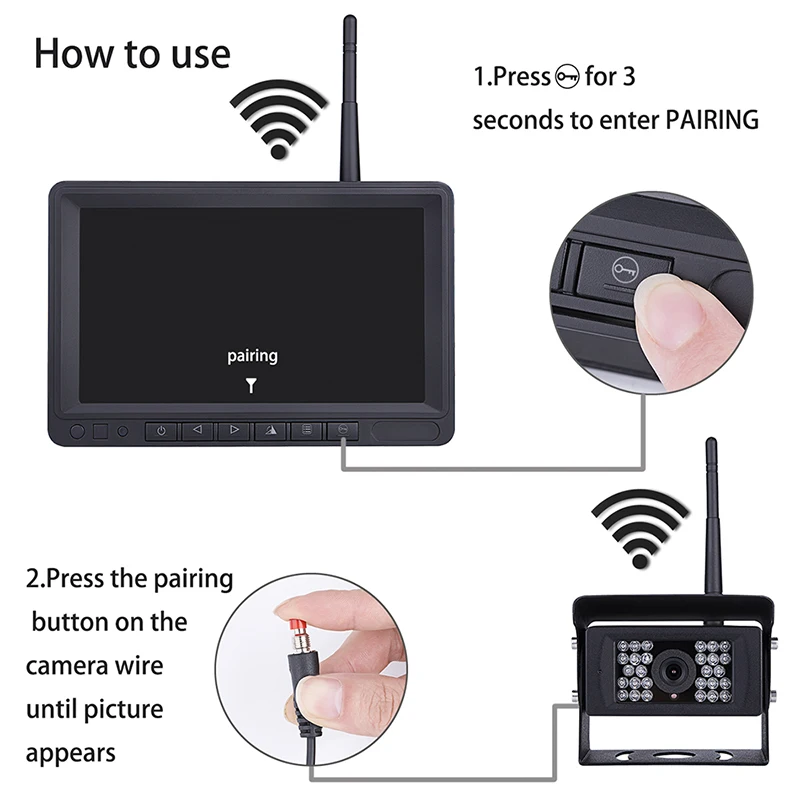 How to use

1.Press for 3 seconds to enter PAIRING

pairing

2.Press the pairing button on the camera wire until picture appears