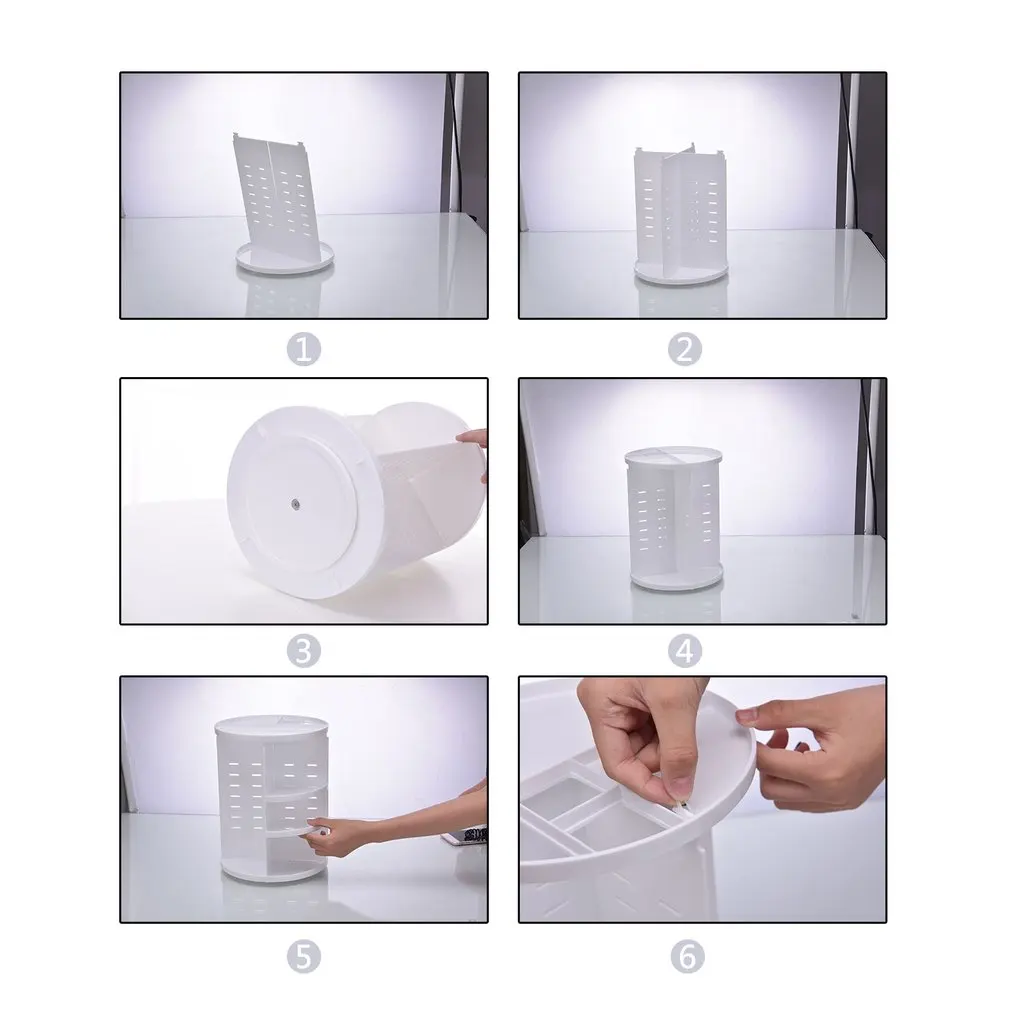 1

2

3

4

5

6