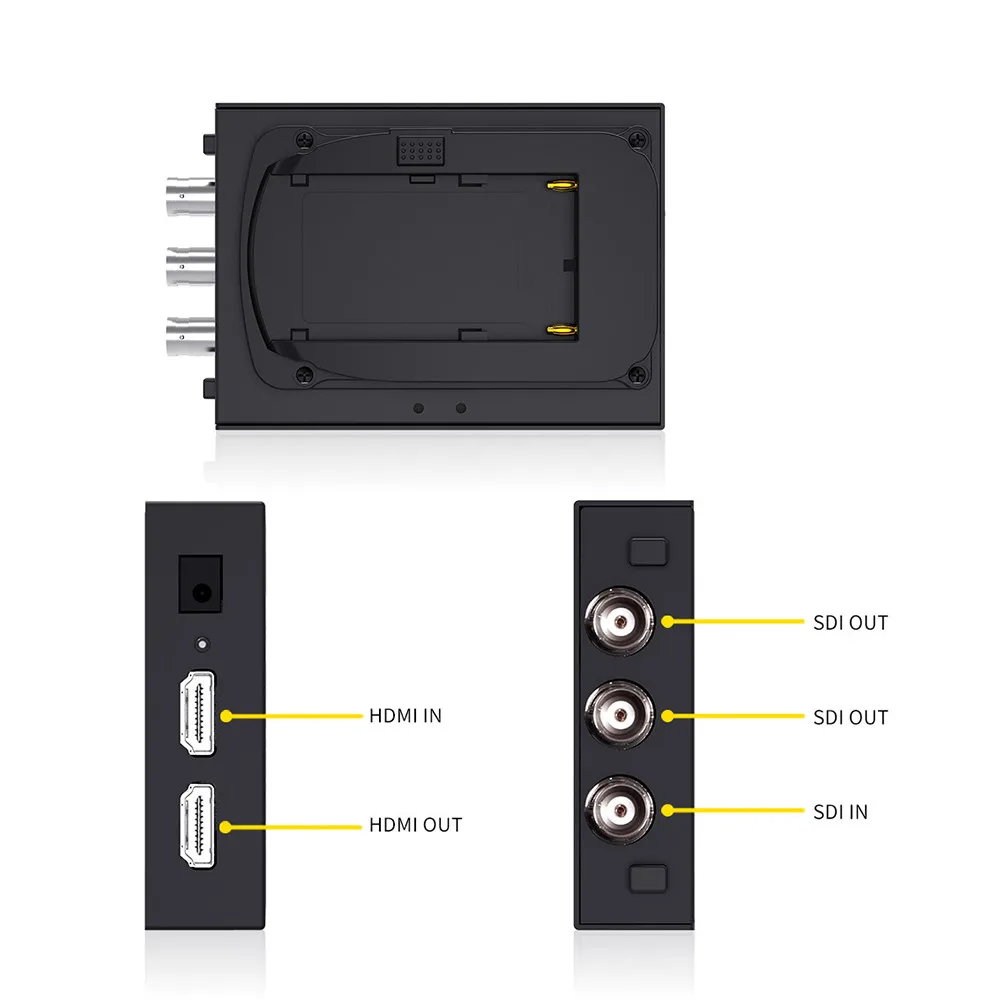 HDMI IN

HDMI OUT

SDI OUT

SDI OUT

SDI IN