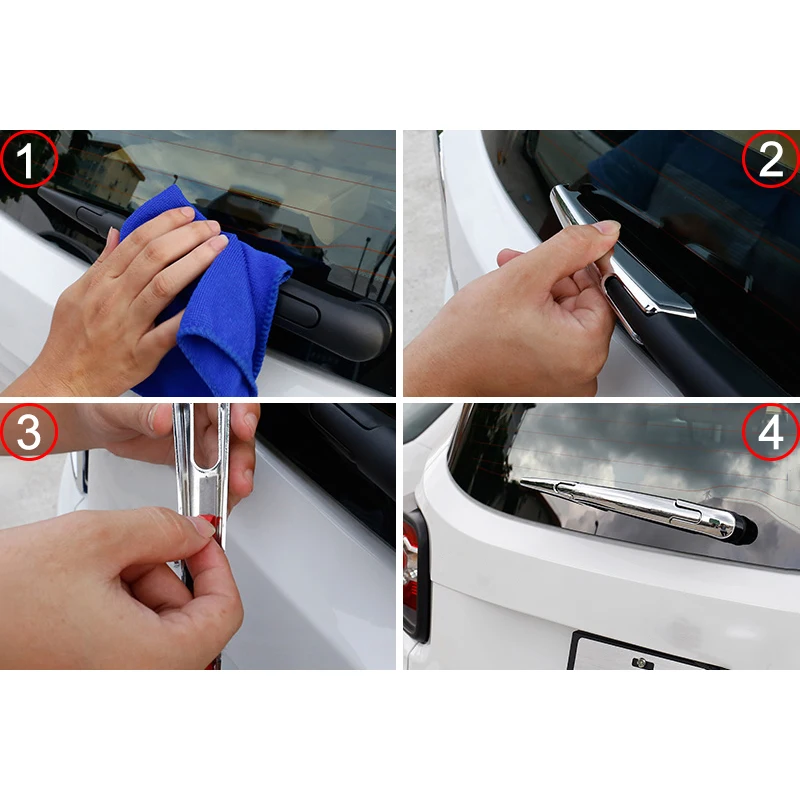 1

2

3

4