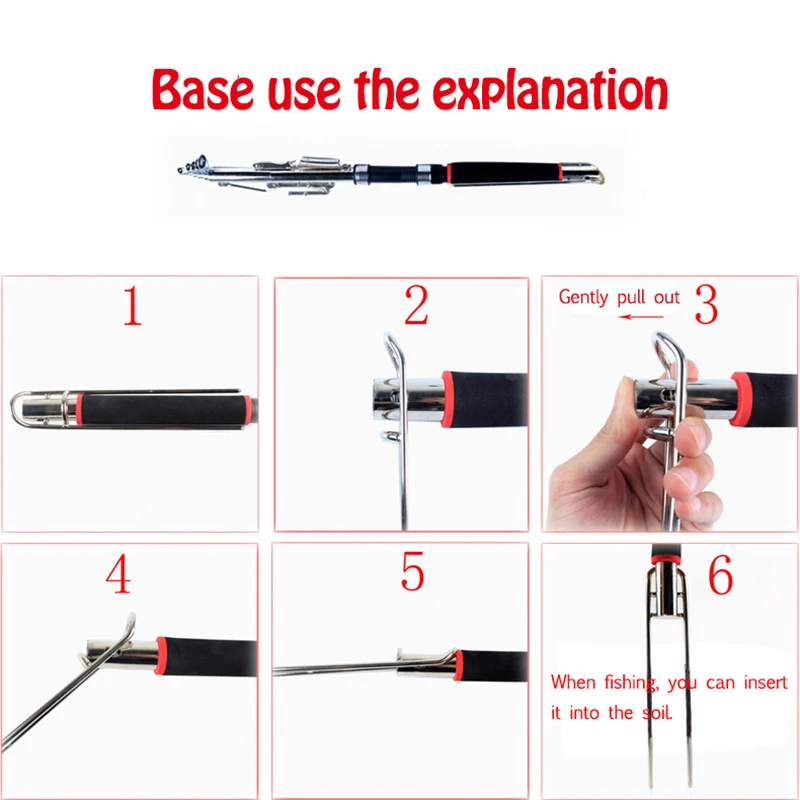 Base use the explanation

1

2

Gently pull out 3

4

5

6

When fishing, you can insert it into the soil.