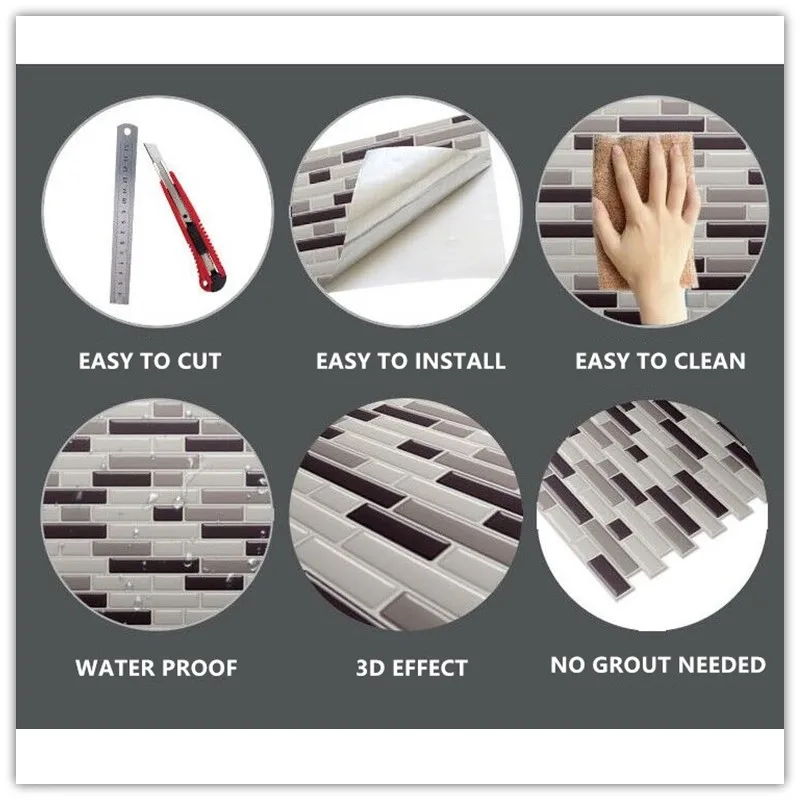 EASY TO CUT

EASY TO INSTALL

EASY TO CLEAN

WATER PROOF

3D EFFECT

NO GROUT NEEDED