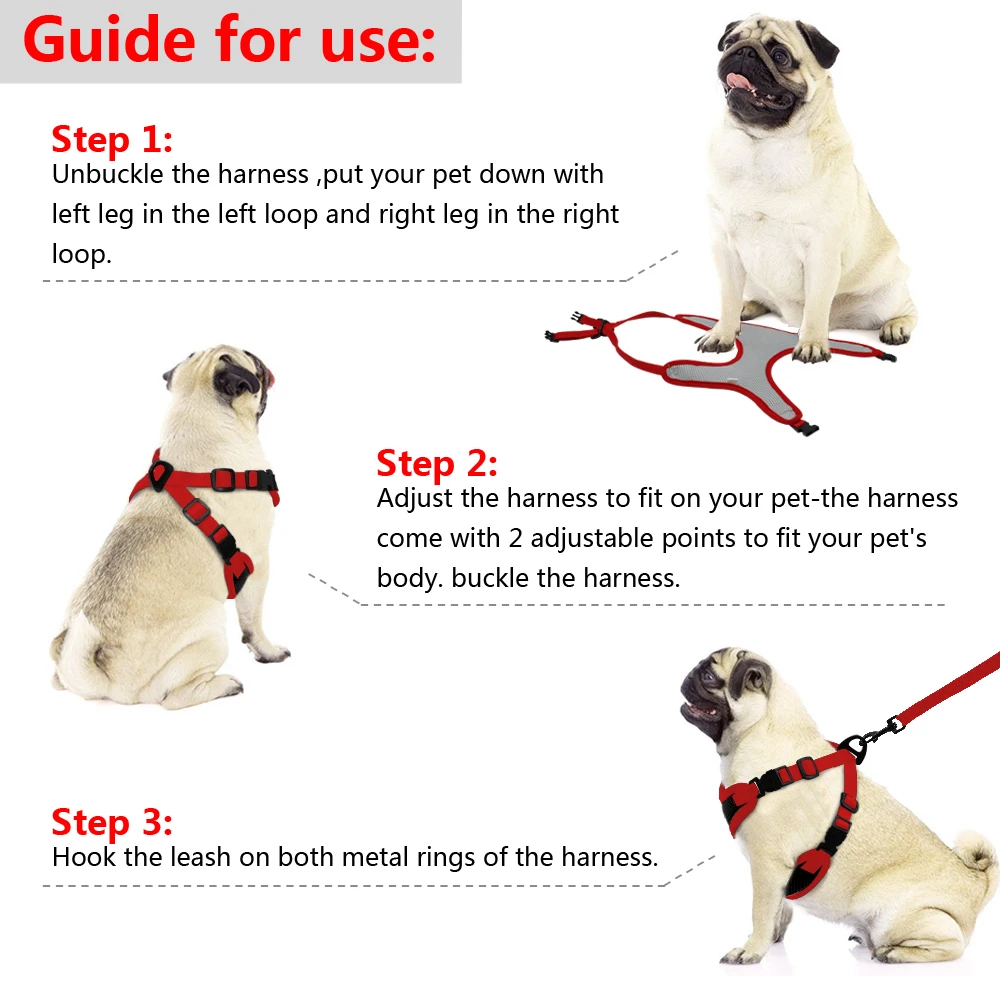 Guide for use:

Step 1:
Unbuckle the harness ,put your pet down with left leg in the left loop and right leg in the right loop.

Step 2:
Adjust the harness to fit on your pet-the harness come with 2 adjustable points to fit your pet's body. buckle the harness.

Step 3:
Hook the leash on both metal rings of the harness.