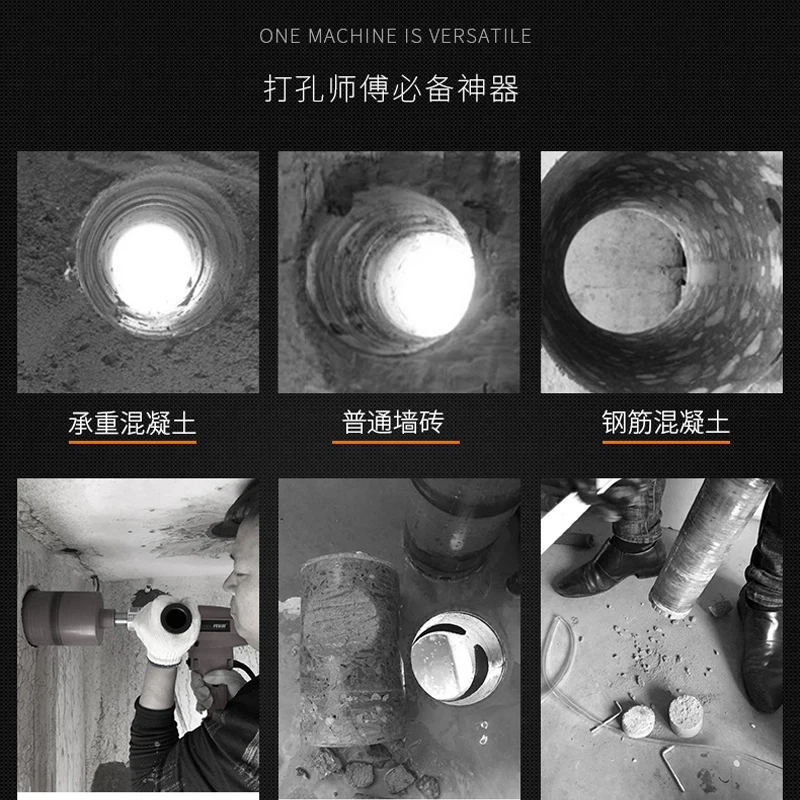 ONE MACHINE IS VERSATILE

打孔师傅必备神器

承重混凝土

普通墙砖

钢筋混凝土