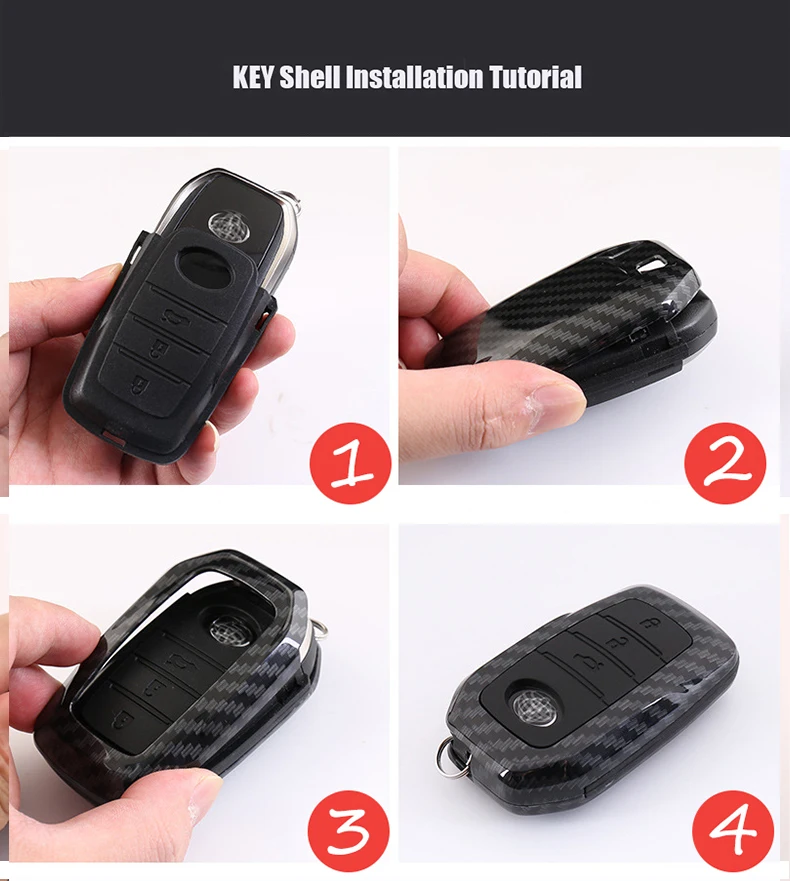 KEY Shell Installation Tutorial

1

2

3

4