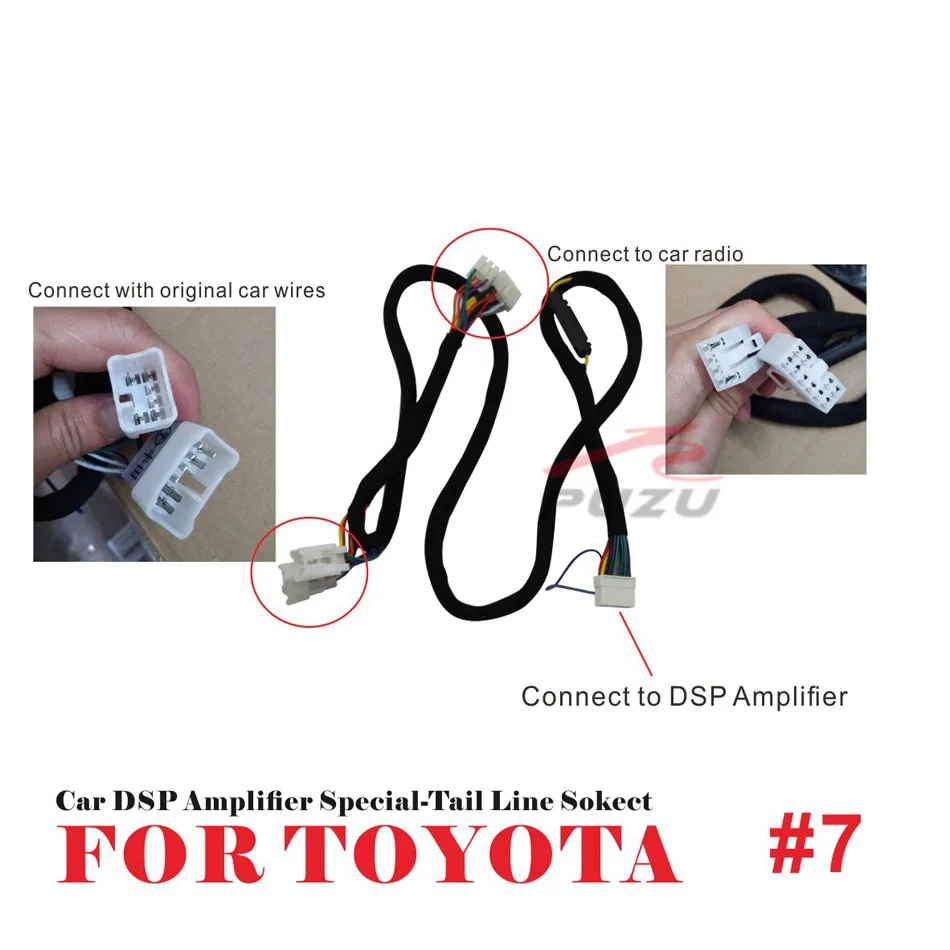 Connect with original car wires

Connect to car radio

PUZU

Connect to DSP Amplifier

Car DSP Amplifier Special-Tail Line Sokect
FOR TOYOTA #7