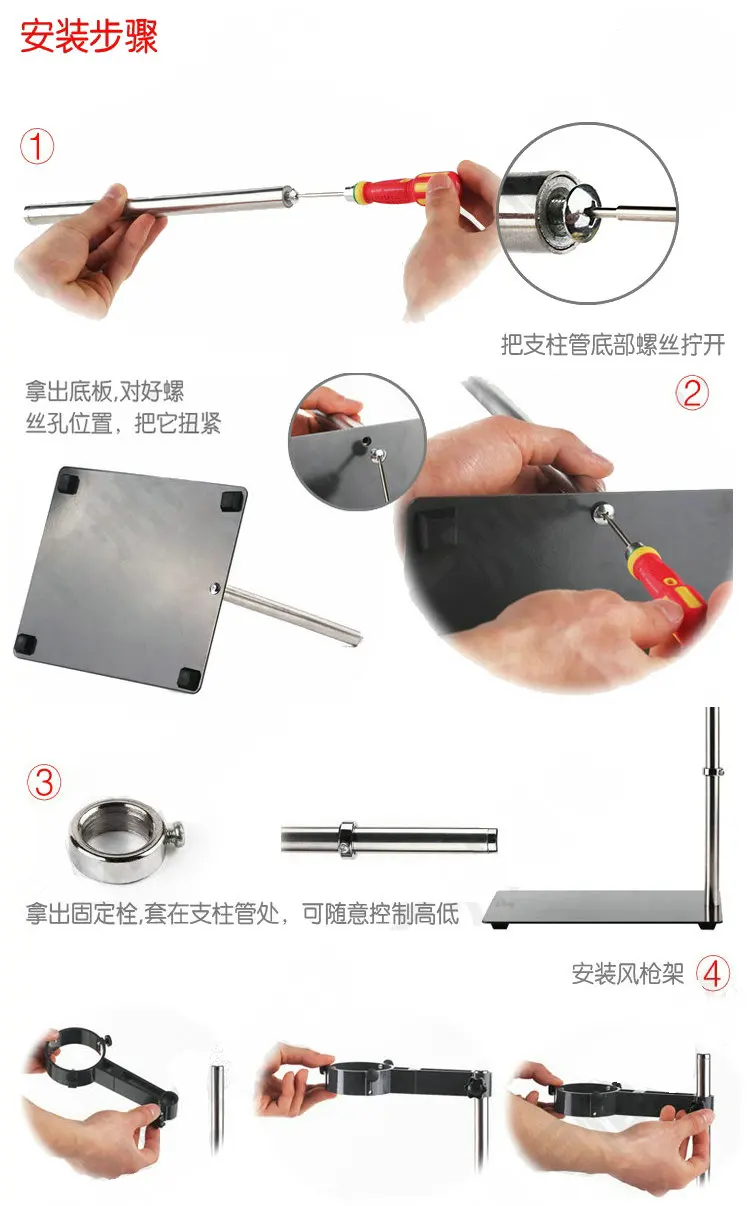 安装步骤

①

把支柱管底部螺丝拧开

拿出底板,对好螺丝孔位置，把它扭紧

②

③

拿出固定栓,套在支柱管处，可随意控制高低

安装风枪架 ④