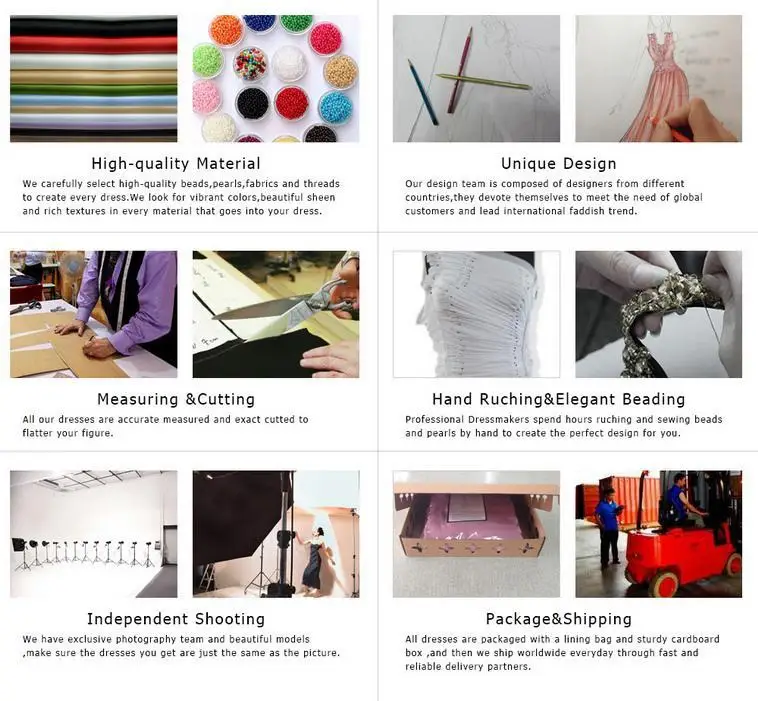 High-quality Material

We carefully select high-quality beads,pearls,fabrics and threads to create every dress.We look for vibrant colors,beautiful sheen and rich textures in every material that goes into your dress.

Unique Design

Our design team is composed of designers from different countries,they devote themselves to meet the need of global customers and lead international faddish trend.

Measuring &Cutting

All our dresses are accurate measured and exact cutted to flatter your figure.

Hand Ruching&Elegant Beading

Professional Dressmakers spend hours ruching and sewing beads and pearls by hand to create the perfect design for you.

Independent Shooting

We have exclusive photography team and beautiful models ,make sure the dresses you get are just the same as the picture.

Package&Shipping

All dresses are packaged with a lining bag and sturdy cardboard box ,and then we ship worldwide everyday through fast and reliable delivery partners.