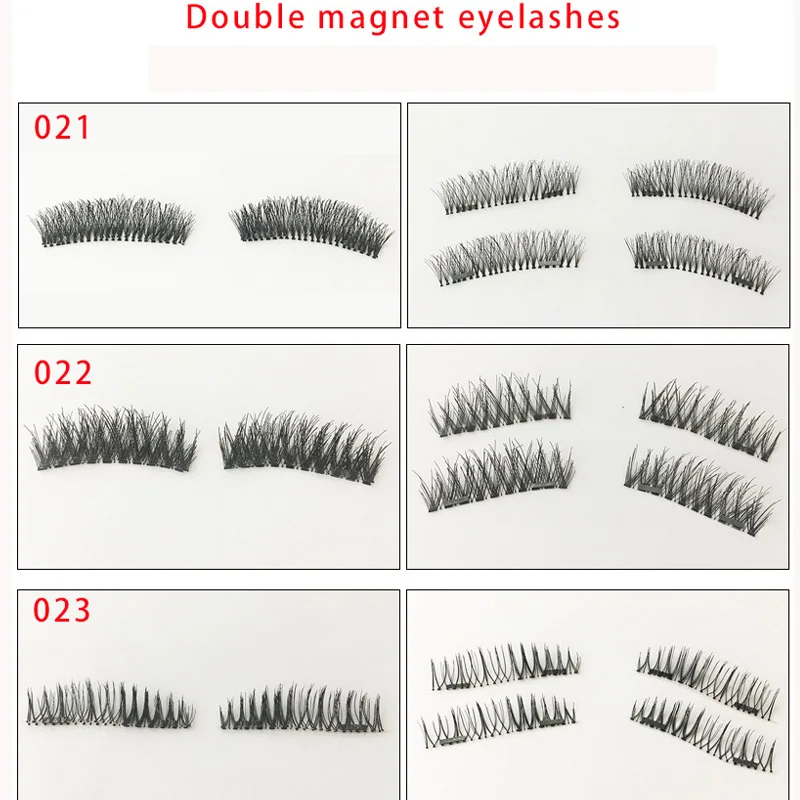 Double magnet eyelashes

021

022

023