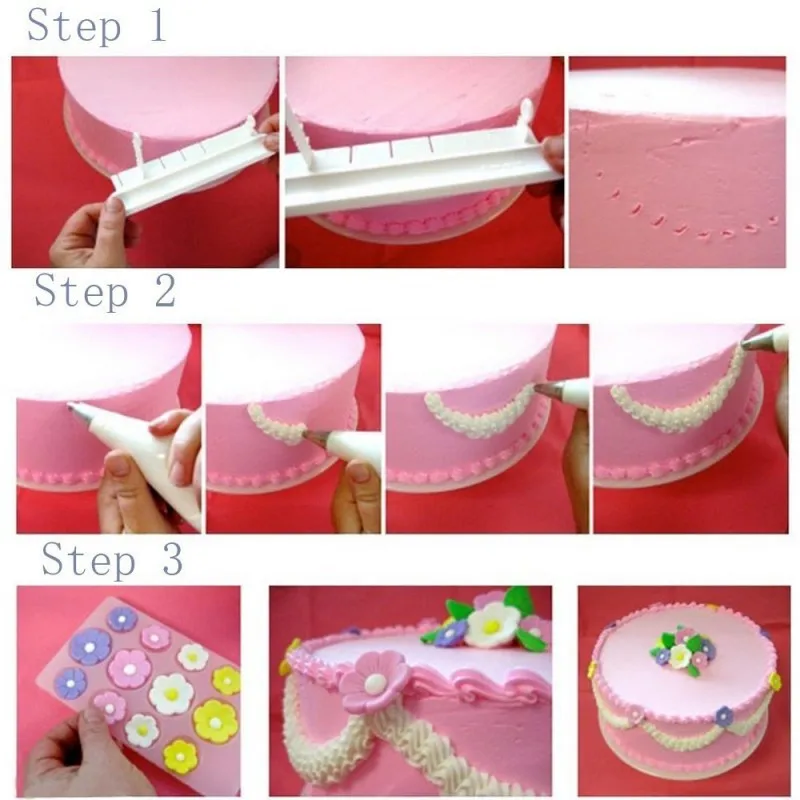 Step 1

Step 2

Step 3