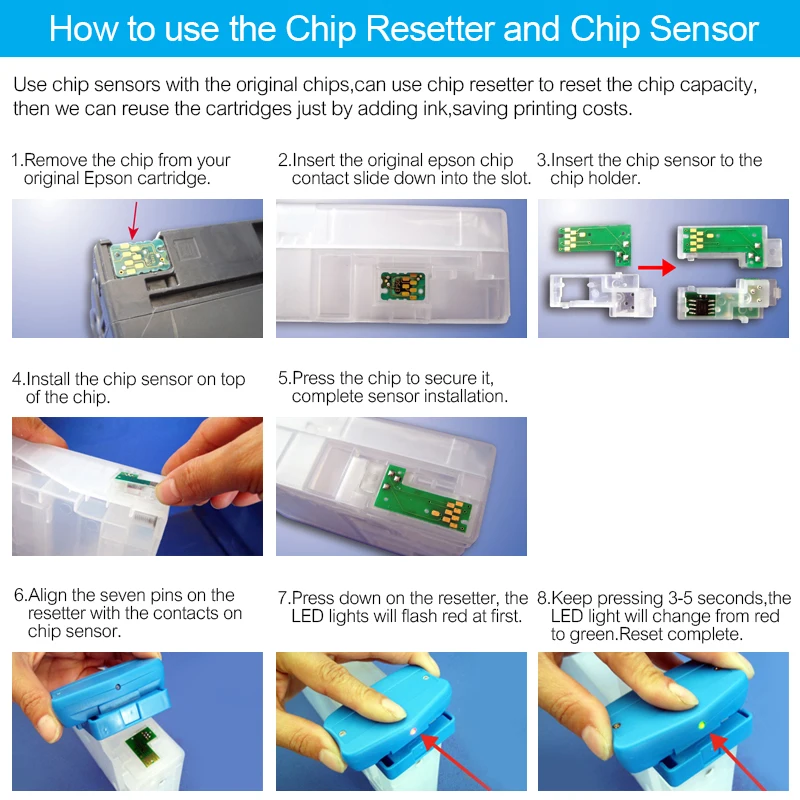 How to use the Chip Resetter and Chip Sensor

Use chip sensors with the original chips,can use chip resetter to reset the chip capacity, then we can reuse the cartridges just by adding ink,saving printing costs.

1.Remove the chip from your original Epson cartridge.

2.Insert the original epson chip contact slide down into the slot.

3.Insert the chip sensor to the chip holder.

4.Install the chip sensor on top of the chip.

5.Press the chip to secure it, complete sensor installation.

6.Align the seven pins on the resetter with the contacts on chip sensor.

7.Press down on the resetter, the LED lights will flash red at first.

8.Keep pressing 3-5 seconds,the LED light will change from red to green.Reset complete.