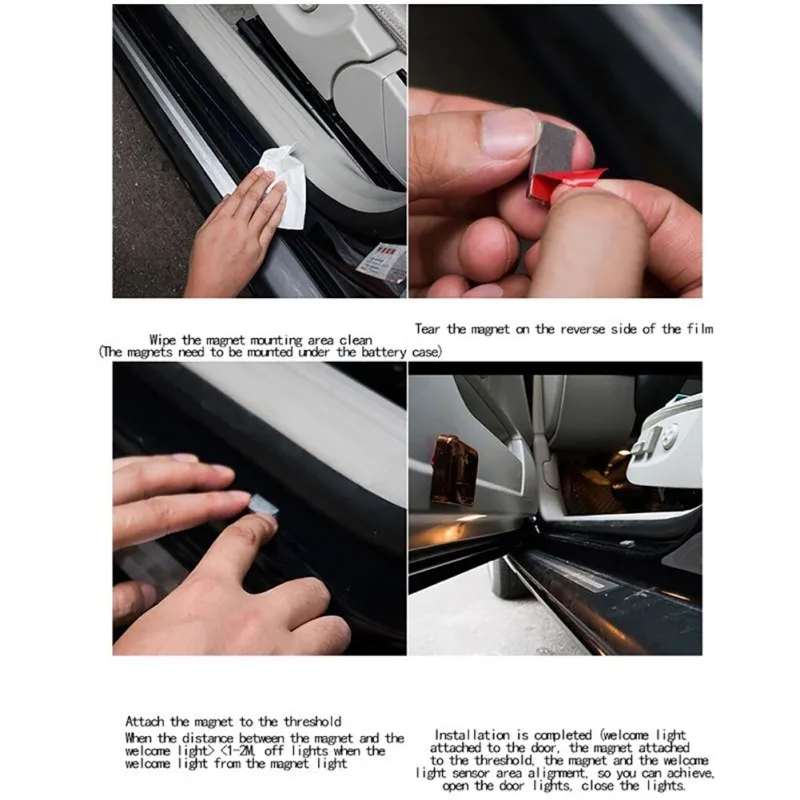 Wipe the magnet mounting area clean
(The magnets need to be mounted under the battery case)

Tear the magnet on the reverse side of the film

Attach the magnet to the threshold
When the distance between the magnet and the welcome light> <1-2M, off lights when the welcome light from the magnet light

Installation is completed (welcome light attached to the door, the magnet attached to the threshold, the magnet and the welcome light sensor area alignment, so you can achieve, open the door lights, close the lights.