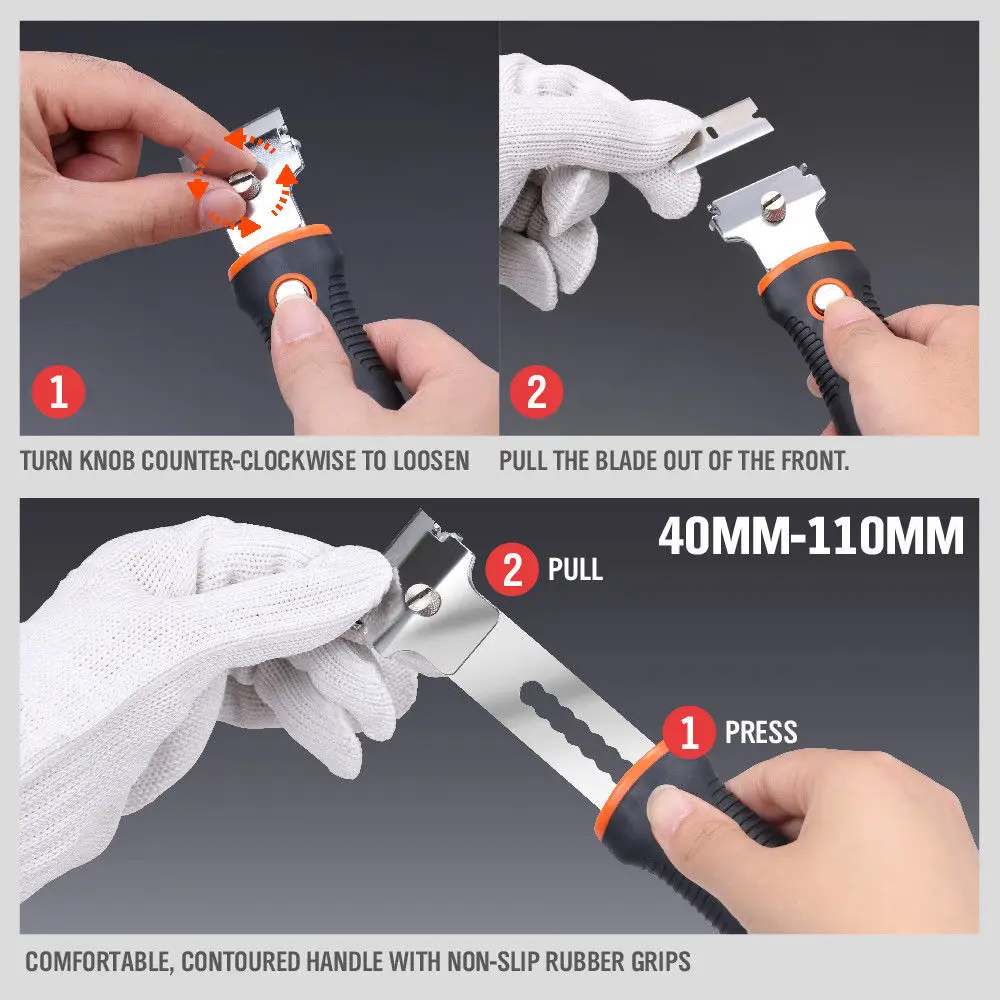 1

TURN KNOB COUNTER-CLOCKWISE TO LOOSEN

2

PULL THE BLADE OUT OF THE FRONT.

40MM-110MM

2 PULL

1 PRESS

COMFORTABLE, CONTOURED HANDLE WITH NON-SLIP RUBBER GRIPS