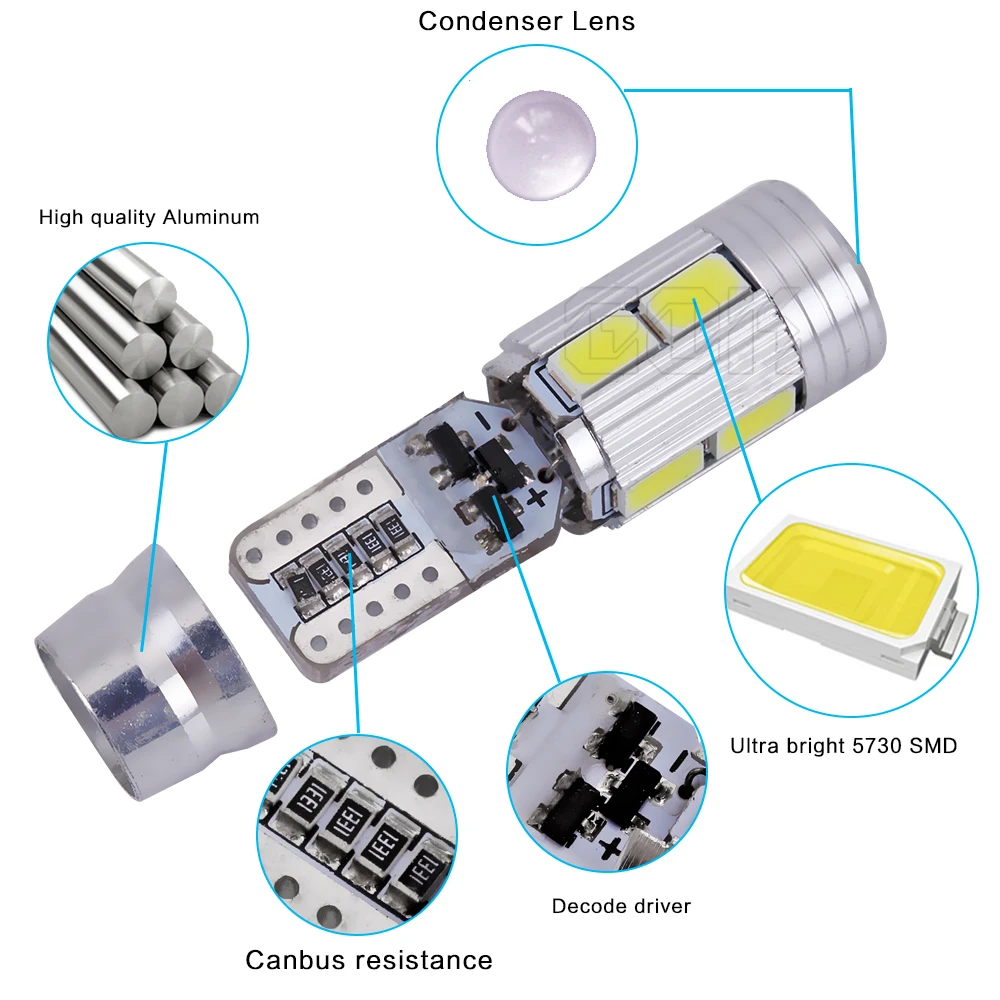 Condenser Lens

High quality Aluminum

Ultra bright 5730 SMD

Decode driver

Canbus resistance