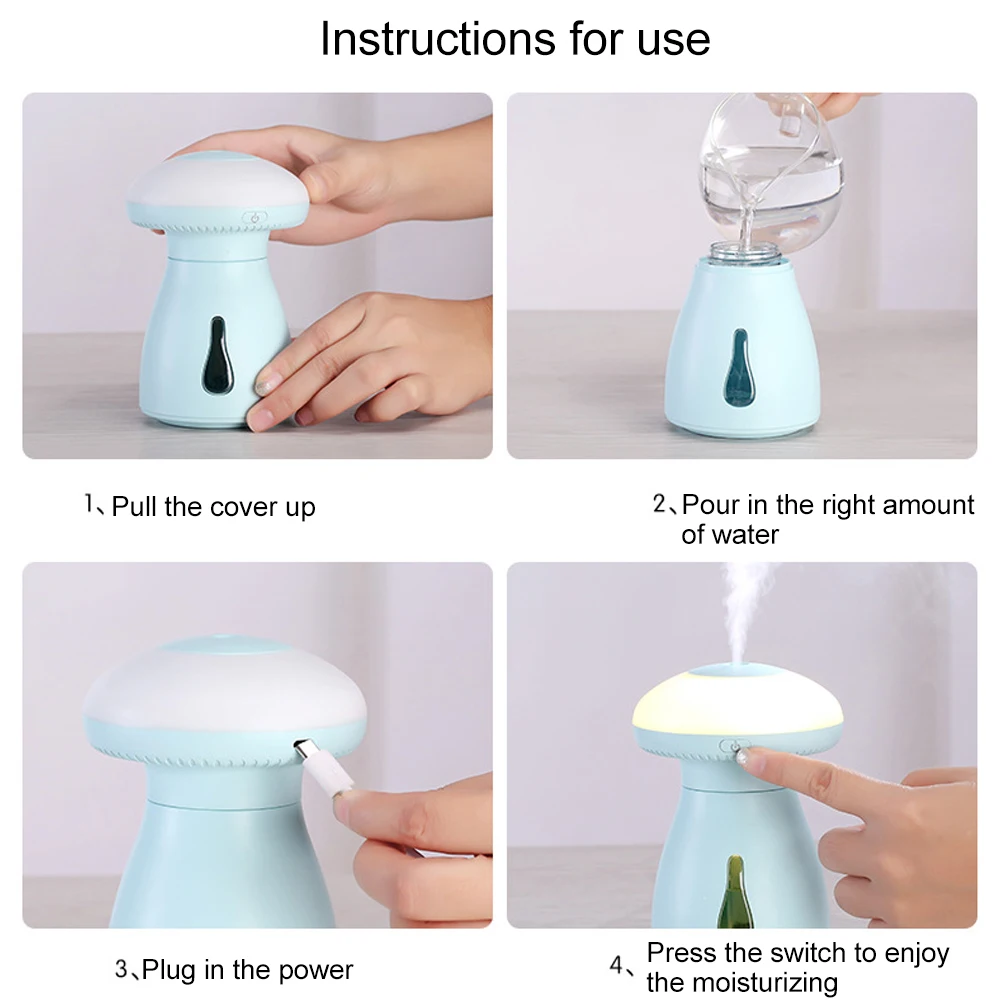 Instructions for use

1、Pull the cover up

2、Pour in the right amount of water

3、Plug in the power

4、Press the switch to enjoy the moisturizing