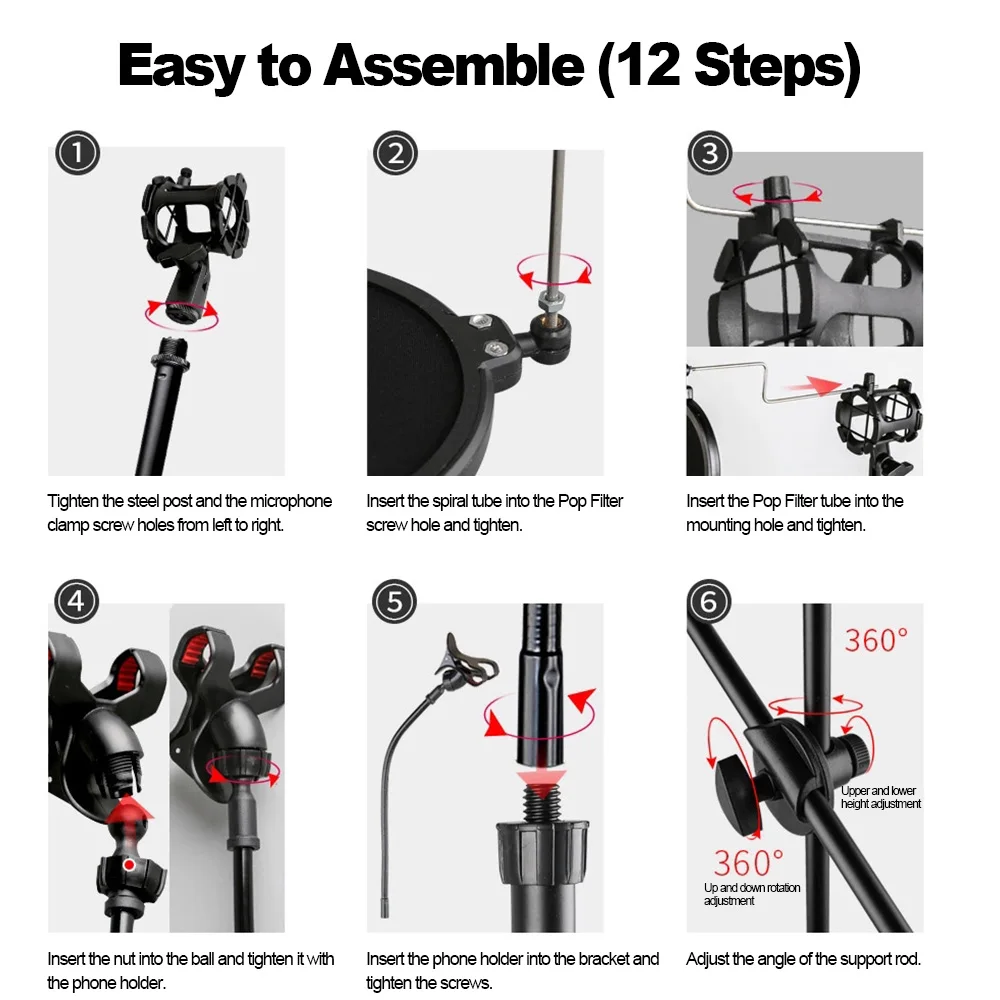 Easy to Assemble (12 Steps)

①

Tighten the steel post and the microphone clamp screw holes from left to right.

②

Insert the spiral tube into the Pop Filter screw hole and tighten.

③

Insert the Pop Filter tube into the mounting hole and tighten.

④

Insert the nut into the ball and tighten it with the phone holder.

⑤

Insert the phone holder into the bracket and tighten the screws.

⑥

360°

Upper and lower height adjustment

360°

Up and down rotation adjustment

Adjust the angle of the support rod.