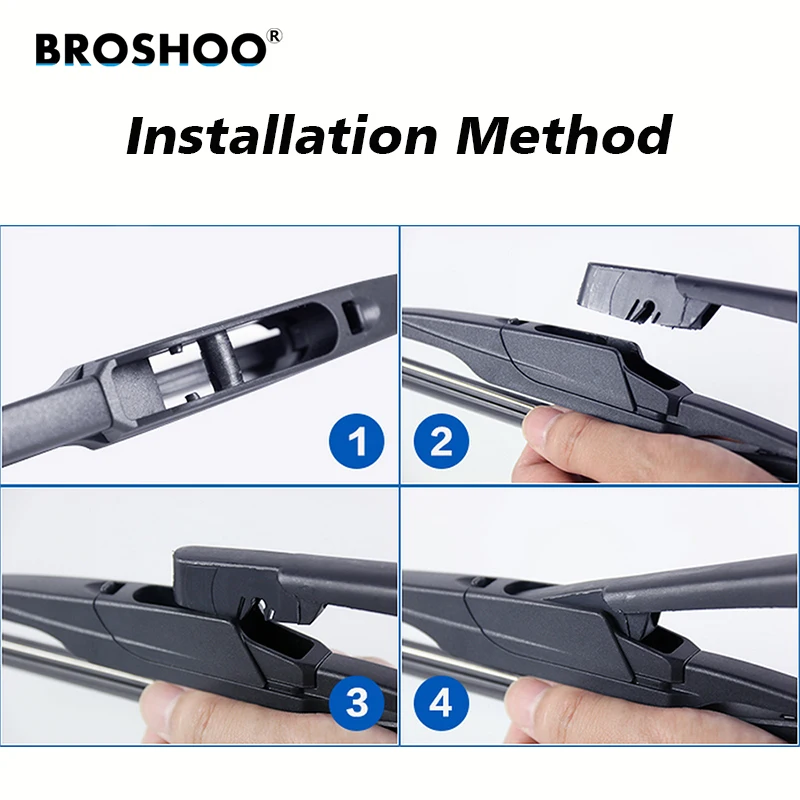 BROSHOO®

Installation Method

1

2

3

4