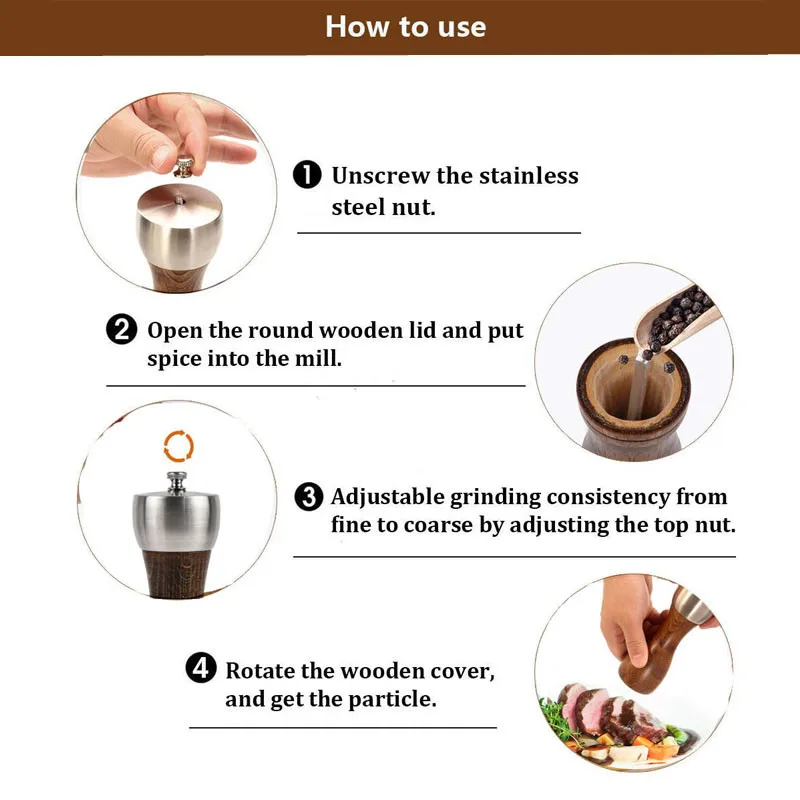 How to use

❶ Unscrew the stainless steel nut.

❷ Open the round wooden lid and put spice into the mill.

❸ Adjustable grinding consistency from fine to coarse by adjusting the top nut.

❹ Rotate the wooden cover, and get the particle.