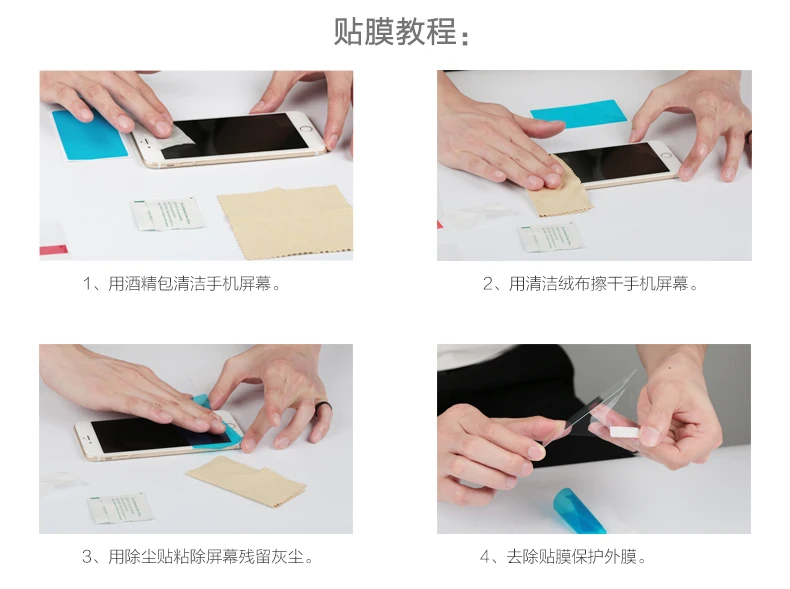 贴膜教程：

1、用酒精包清洁手机屏幕。

2、用清洁绒布擦干手机屏幕。

3、用除尘贴粘除屏幕残留灰尘。

4、去除贴膜保护外膜。