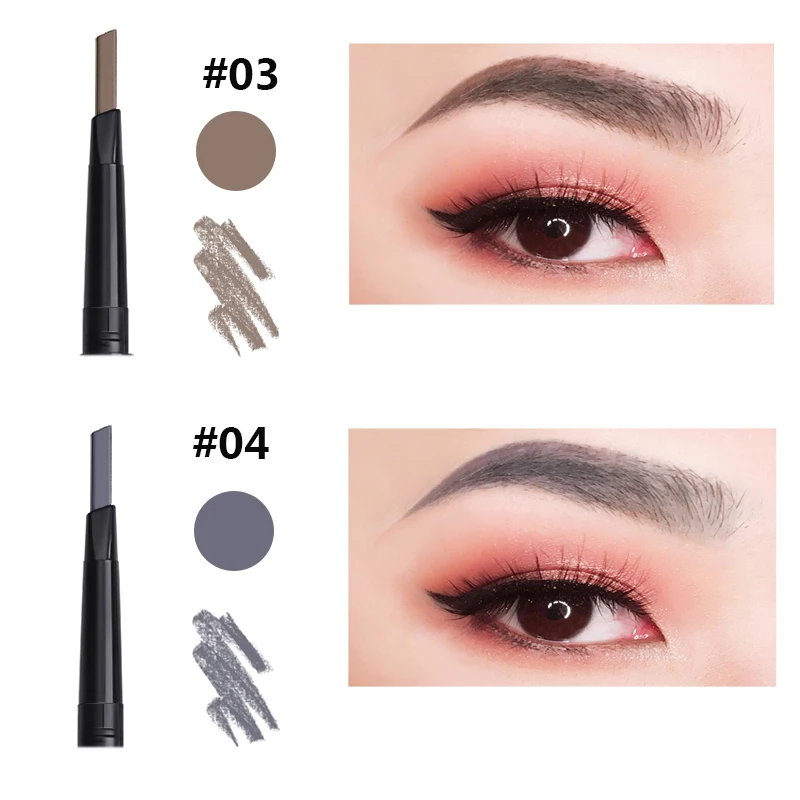 #03

#04