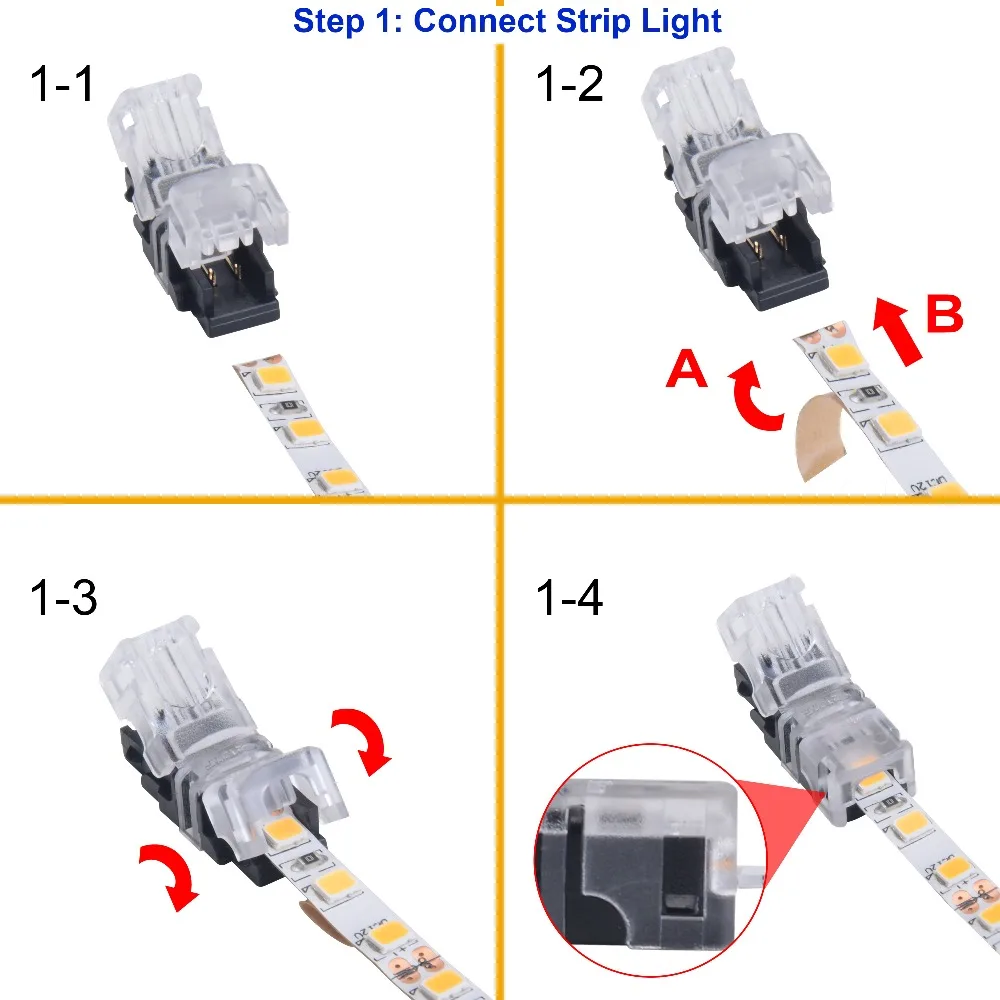 Step 1: Connect Strip Light

1-1

1-2

A

B

1-3

1-4