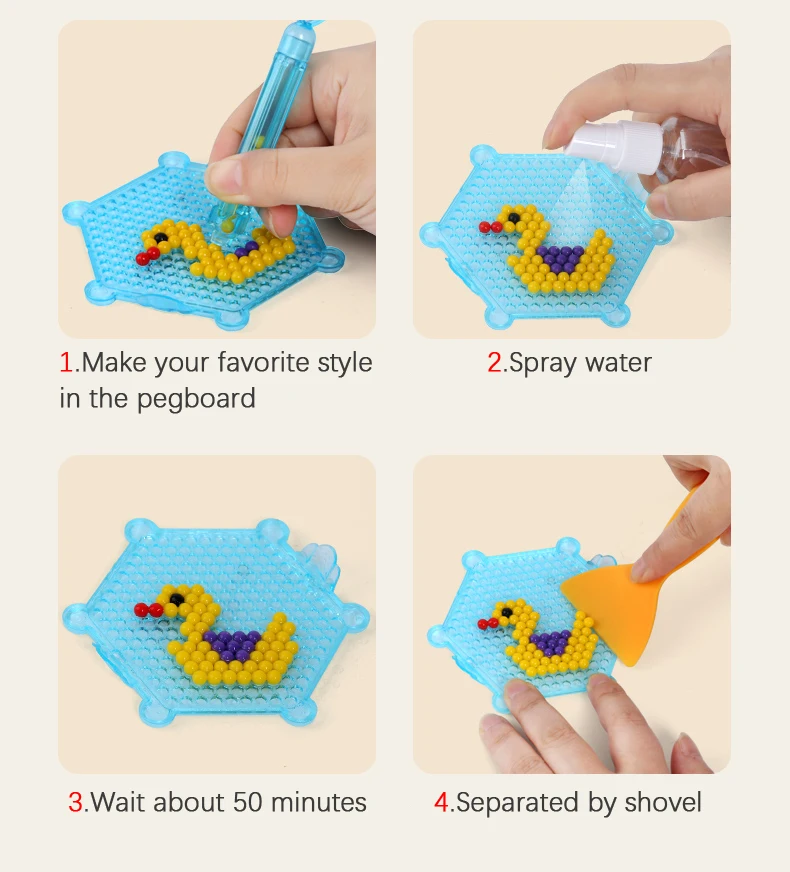 1.Make your favorite style in the pegboard

2.Spray water

3.Wait about 50 minutes

4.Separated by shovel