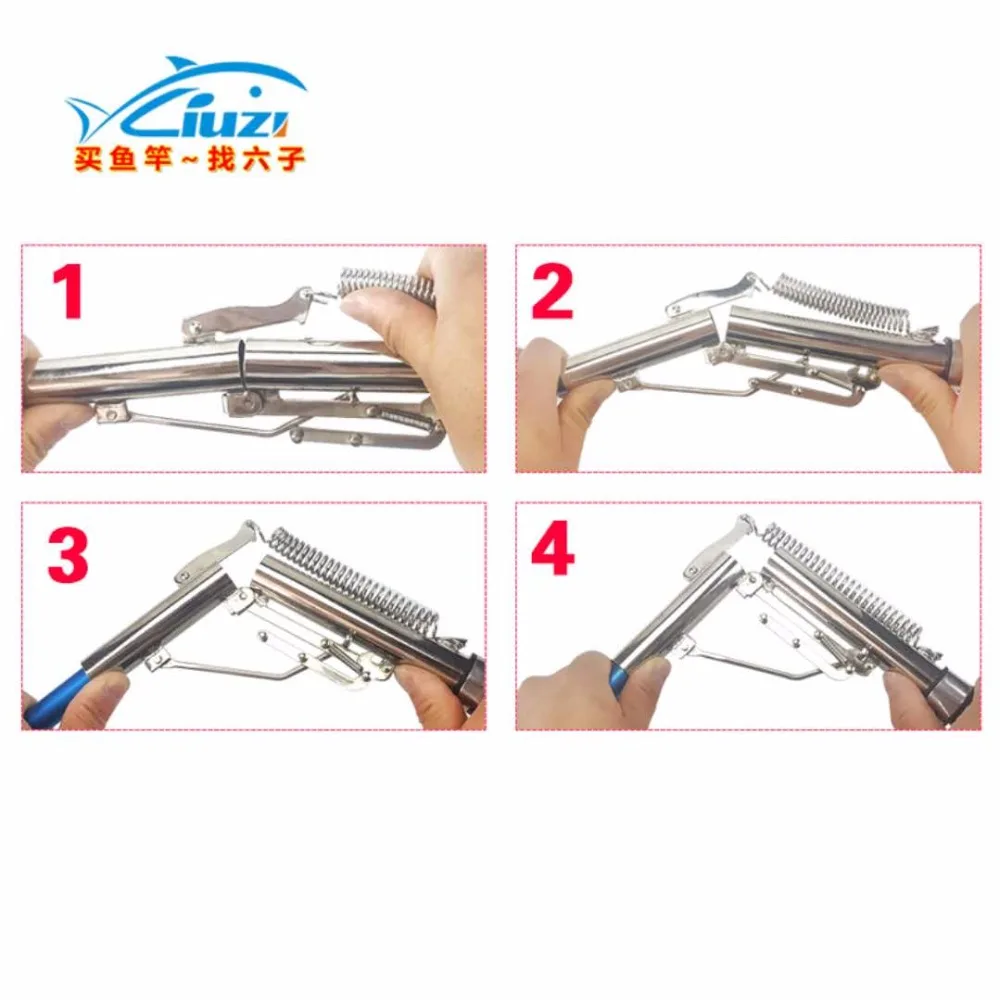 Liuzi
买鱼竿~找六子

1

2

3

4