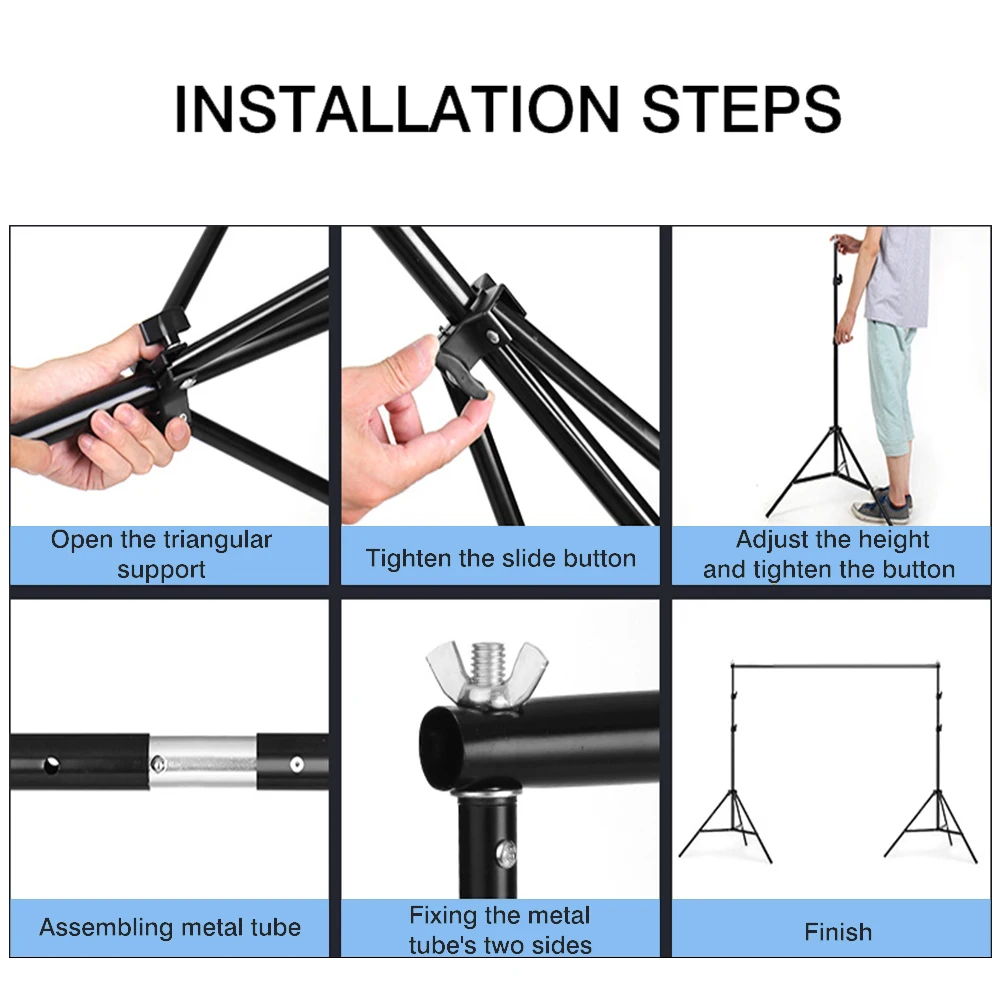 INSTALLATION STEPS

Open the triangular support

Tighten the slide button

Adjust the height and tighten the button

Assembling metal tube

Fixing the metal tube's two sides

Finish