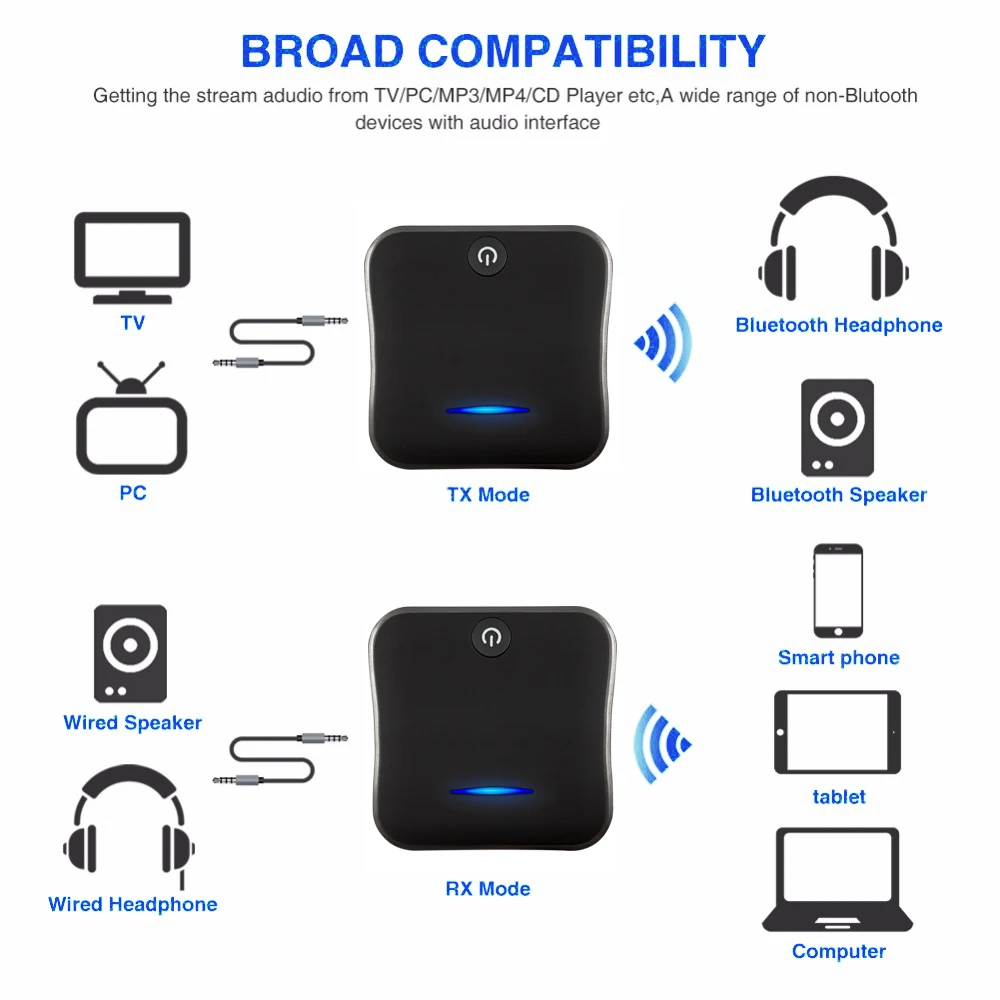 BROAD COMPATIBILITY

Getting the stream adudio from TV/PC/MP3/MP4/CD Player etc,A wide range of non-Blutooth devices with audio interface

TV

PC

TX Mode

Bluetooth Headphone

Bluetooth Speaker

Wired Speaker

Wired Headphone

RX Mode

Smart phone

tablet

Computer