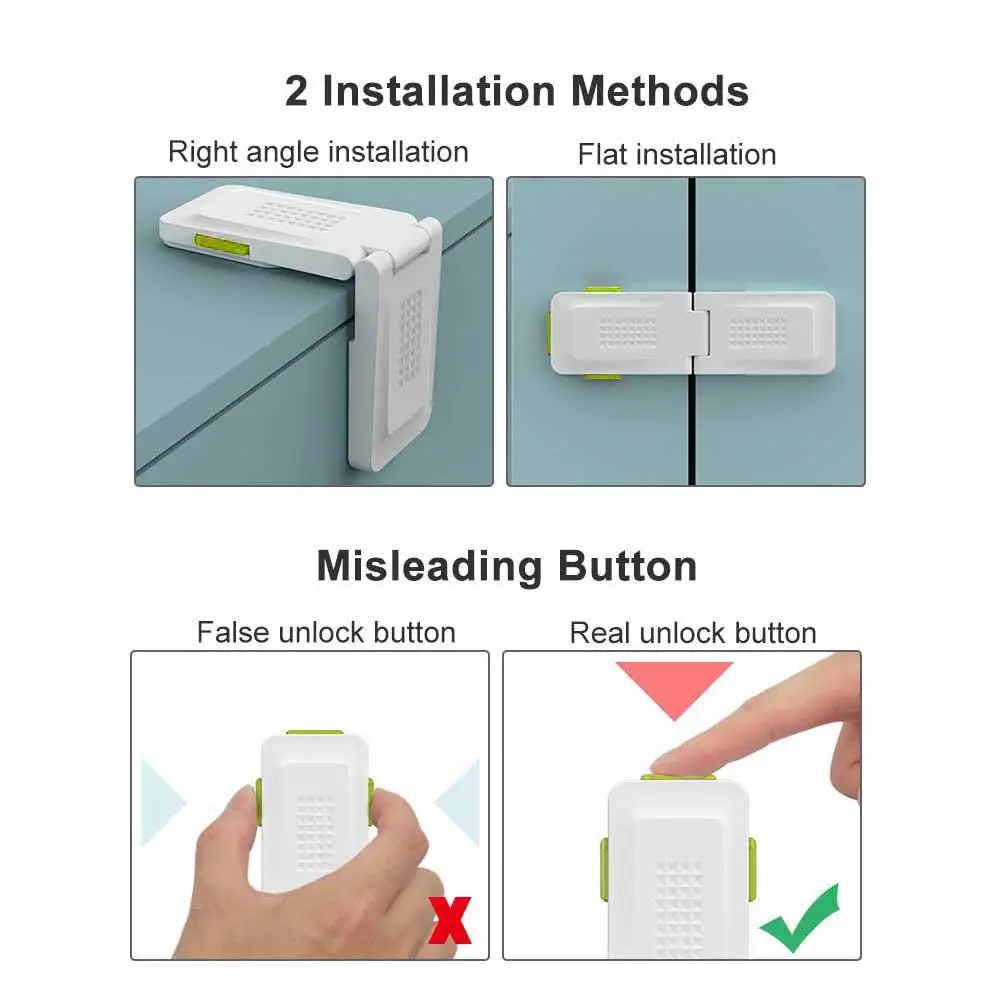 2 Installation Methods

Right angle installation

Flat installation

Misleading Button

False unlock button

Real unlock button