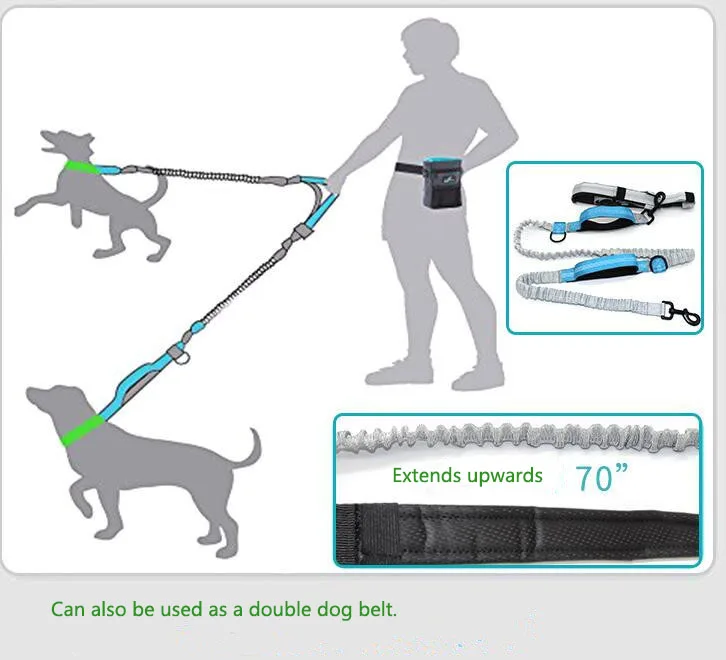 Extends upwards 70”

Can also be used as a double dog belt.