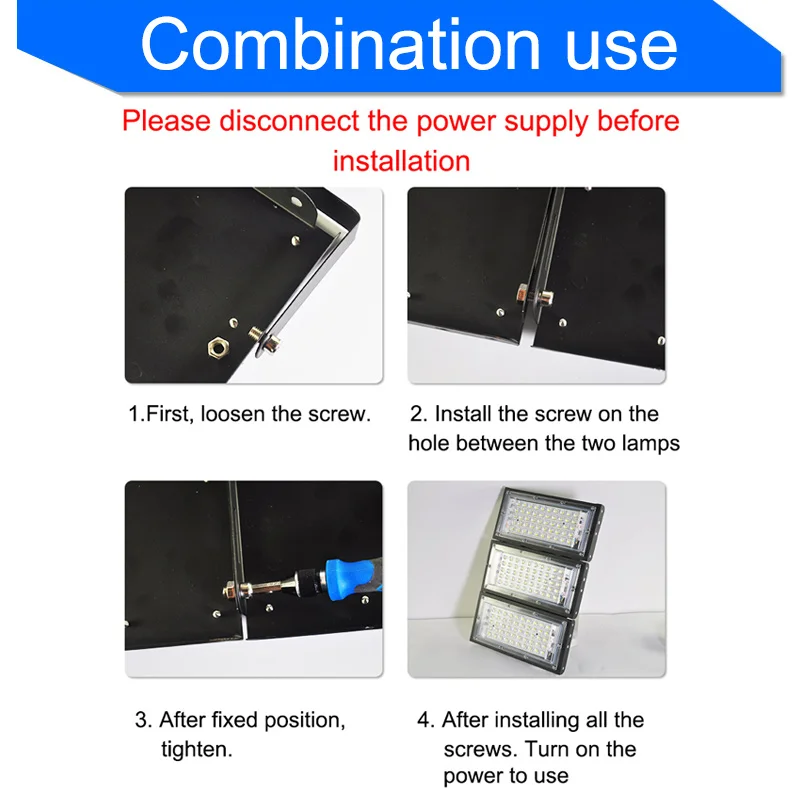 Combination use

Please disconnect the power supply before installation

1.First, loosen the screw.

2. Install the screw on the hole between the two lamps

3. After fixed position, tighten.

4. After installing all the screws. Turn on the power to use