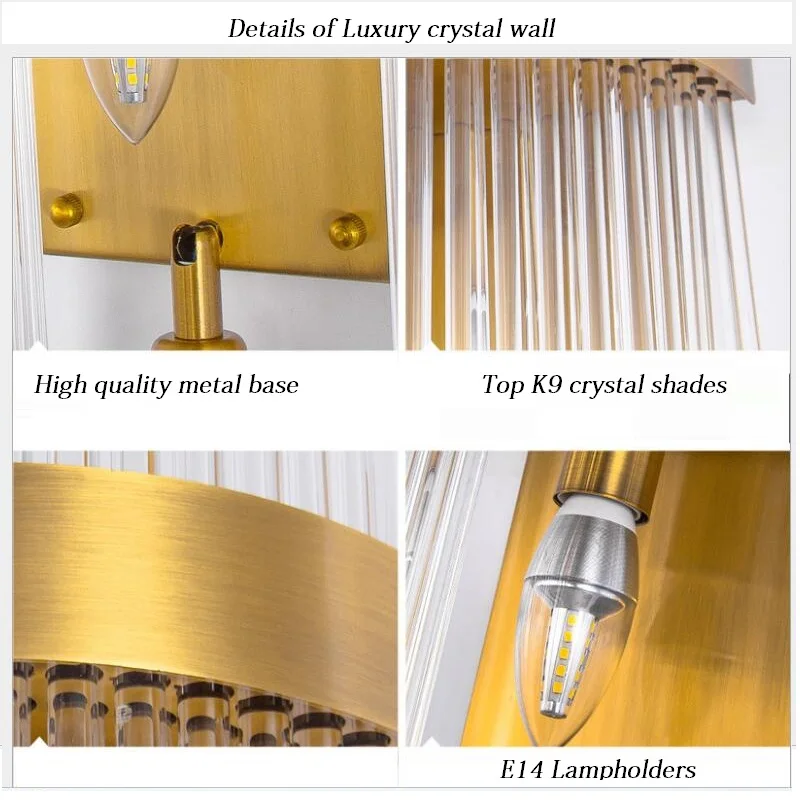 Details of Luxury crystal wall

High quality metal base

Top K9 crystal shades

E14 Lampholders